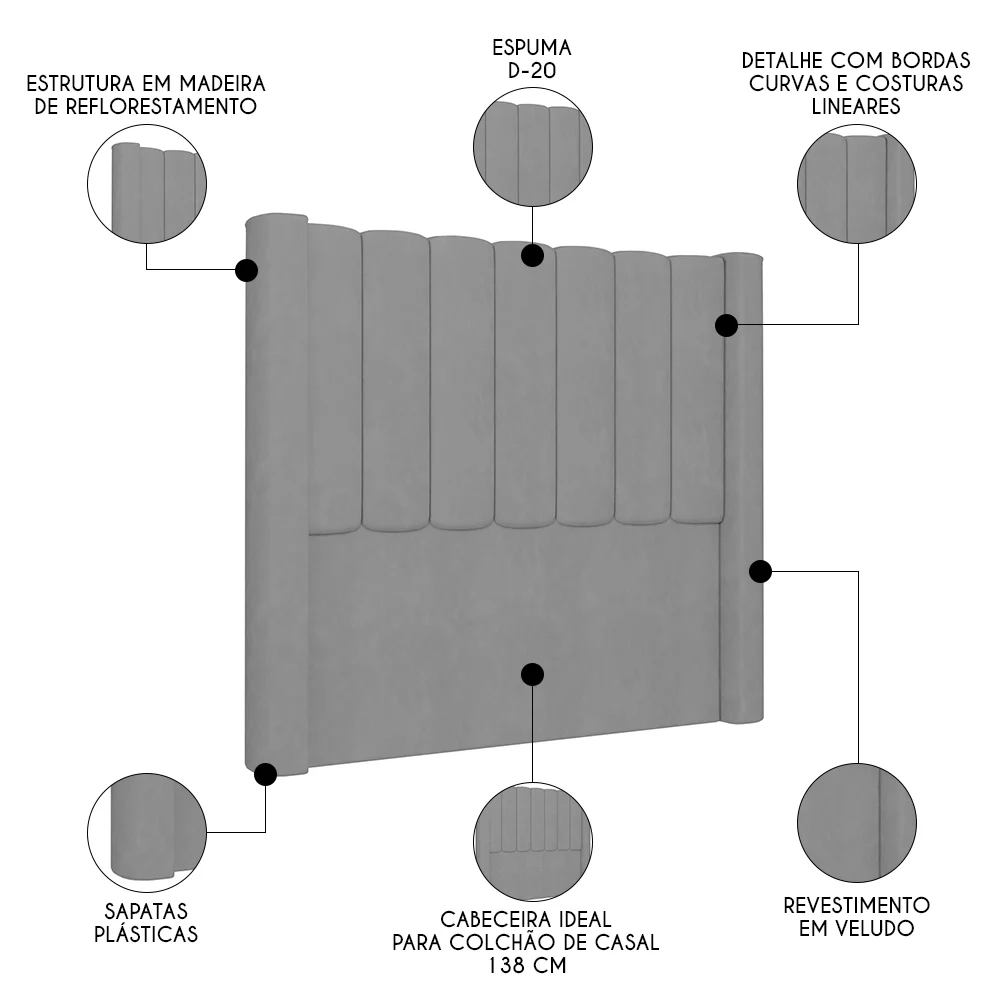 ESTRUTURA EM MADEIRA DE REFLORESTAMENTO

ESPUMA D-20

DETALHE COM BORDAS CURVAS E COSTURAS LINEARES

SAPATAS PLÁSTICAS

CABECEIRA IDEAL PARA COLCHÃO DE CASAL 138 CM

REVESTIMENTO EM VELUDO