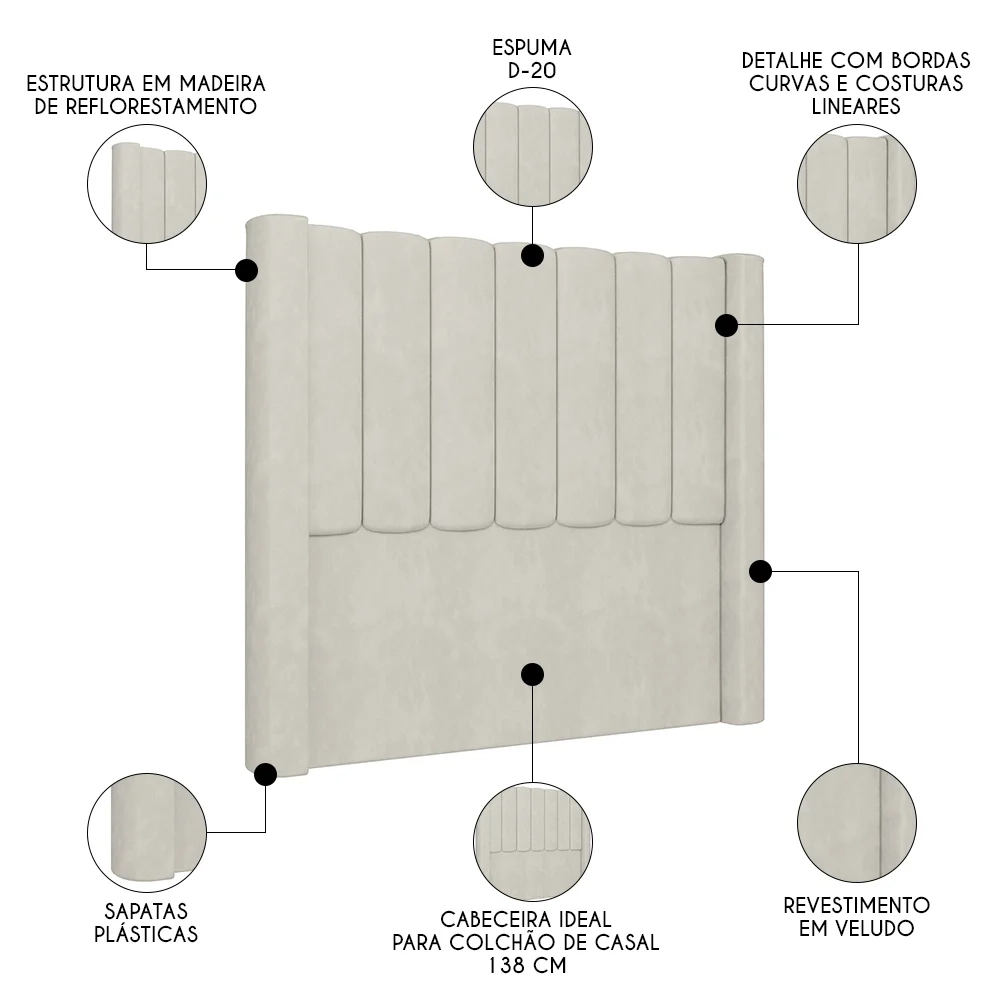 ESTRUTURA EM MADEIRA DE REFLORESTAMENTO

ESPUMA D-20

DETALHE COM BORDAS CURVAS E COSTURAS LINEARES

SAPATAS PLÁSTICAS

CABECEIRA IDEAL PARA COLCHÃO DE CASAL 138 CM

REVESTIMENTO EM VELUDO