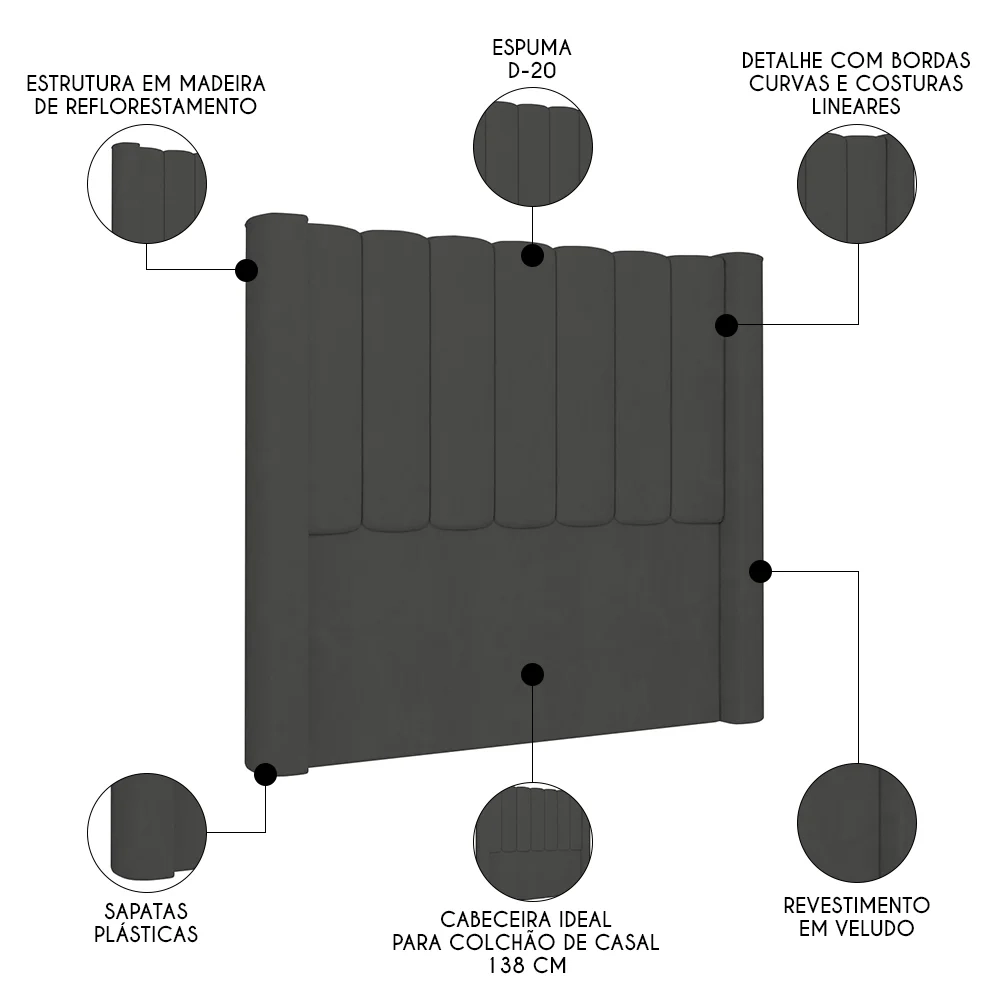 ESTRUTURA EM MADEIRA DE REFLORESTAMENTO

ESPUMA D-20

DETALHE COM BORDAS CURVAS E COSTURAS LINEARES

SAPATAS PLÁSTICAS

CABECEIRA IDEAL PARA COLCHÃO DE CASAL 138 CM

REVESTIMENTO EM VELUDO