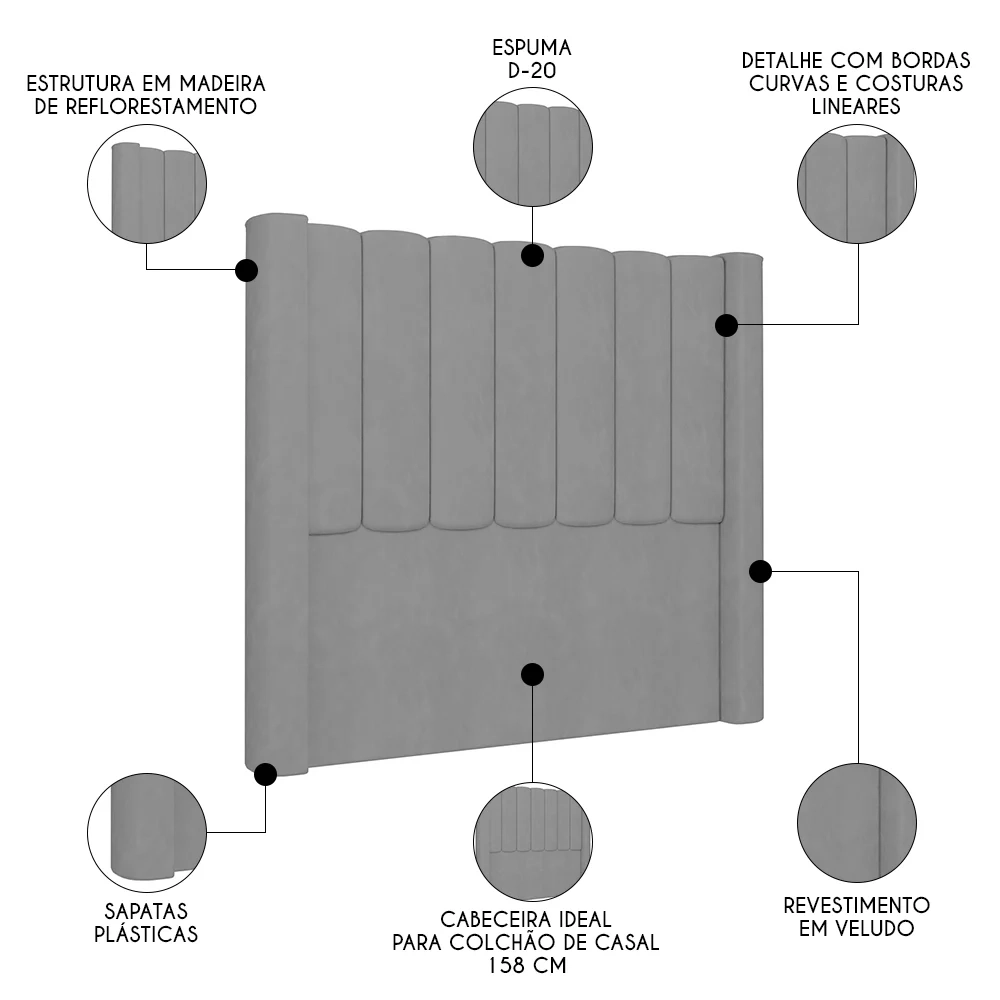 ESTRUTURA EM MADEIRA DE REFLORESTAMENTO

ESPUMA D-20

DETALHE COM BORDAS CURVAS E COSTURAS LINEARES

SAPATAS PLÁSTICAS

CABECEIRA IDEAL PARA COLCHÃO DE CASAL 158 CM

REVESTIMENTO EM VELUDO