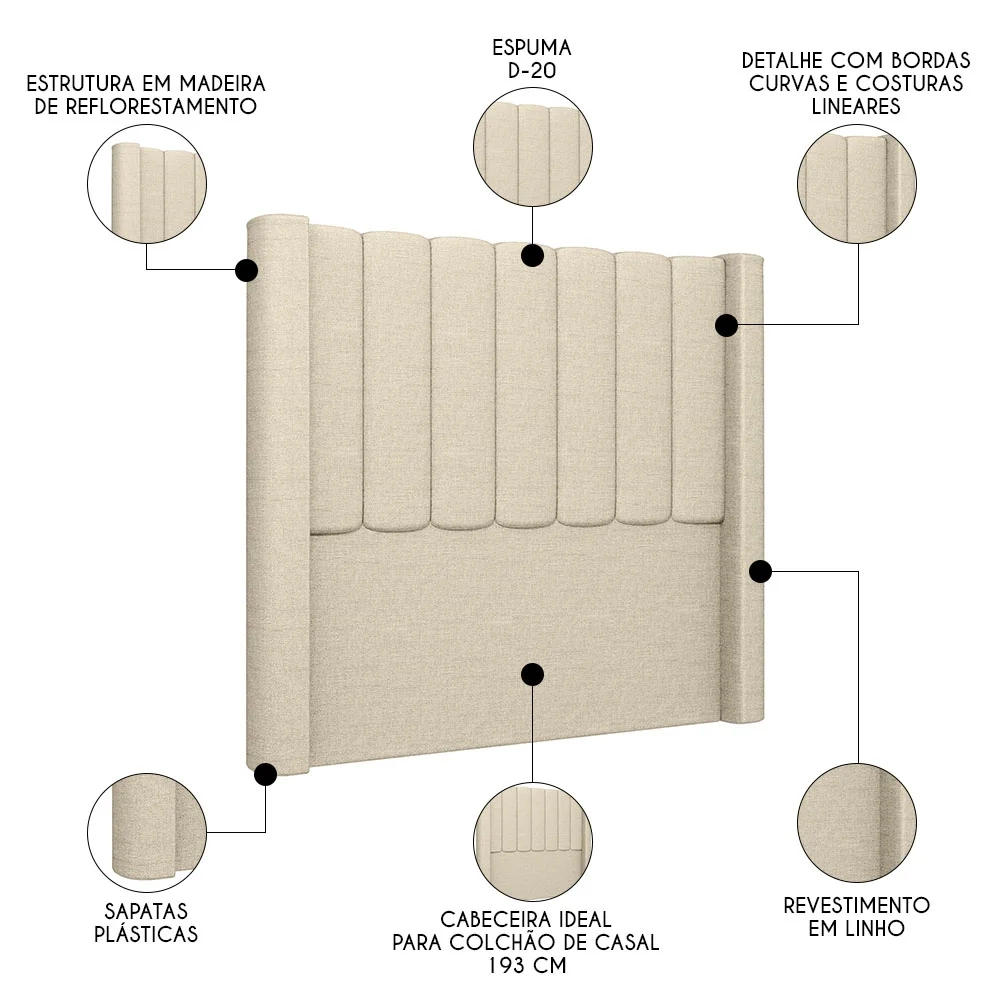 ESTRUTURA EM MADEIRA DE REFLORESTAMENTO

ESPUMA D-20

DETALHE COM BORDAS CURVAS E COSTURAS LINEARES

SAPATAS PLÁSTICAS

CABECEIRA IDEAL PARA COLCHÃO DE CASAL 193 CM

REVESTIMENTO EM LINHO