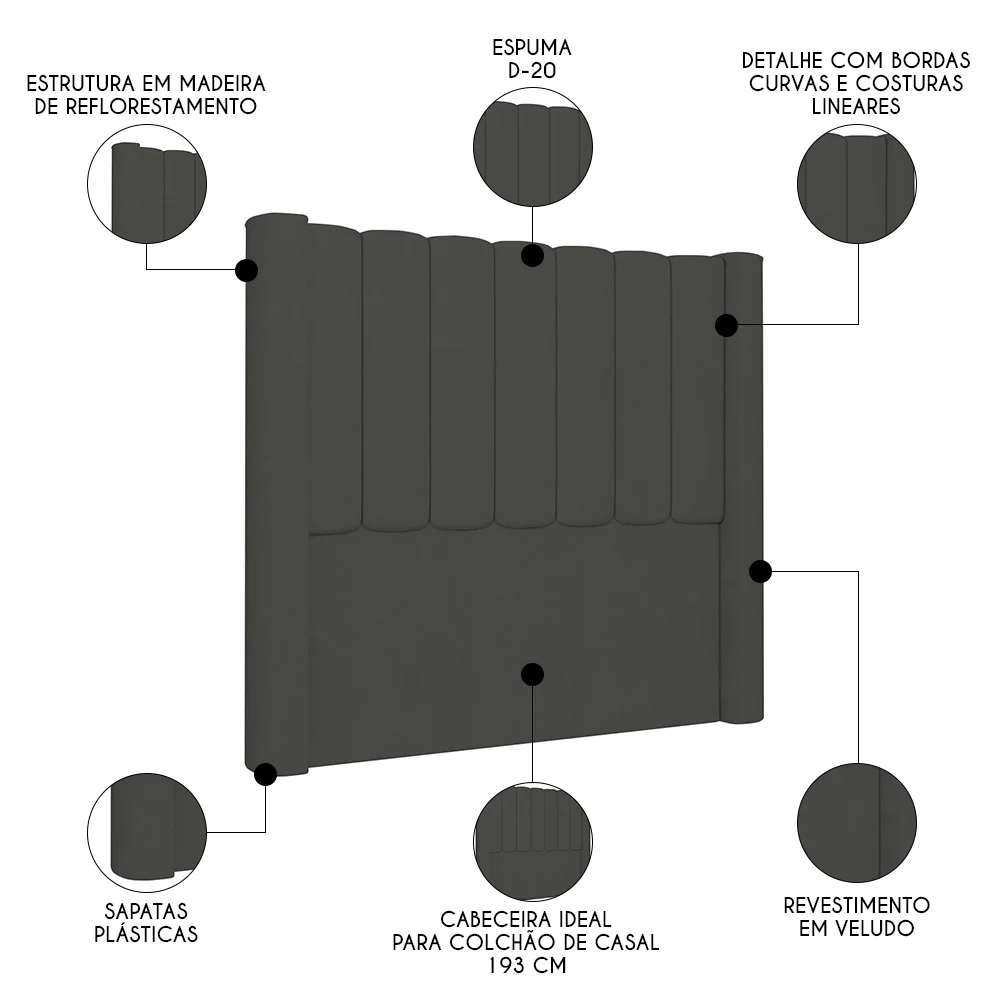 ESTRUTURA EM MADEIRA DE REFLORESTAMENTO

ESPUMA D-20

DETALHE COM BORDAS CURVAS E COSTURAS LINEARES

SAPATAS PLÁSTICAS

CABECEIRA IDEAL PARA COLCHÃO DE CASAL 193 CM

REVESTIMENTO EM VELUDO