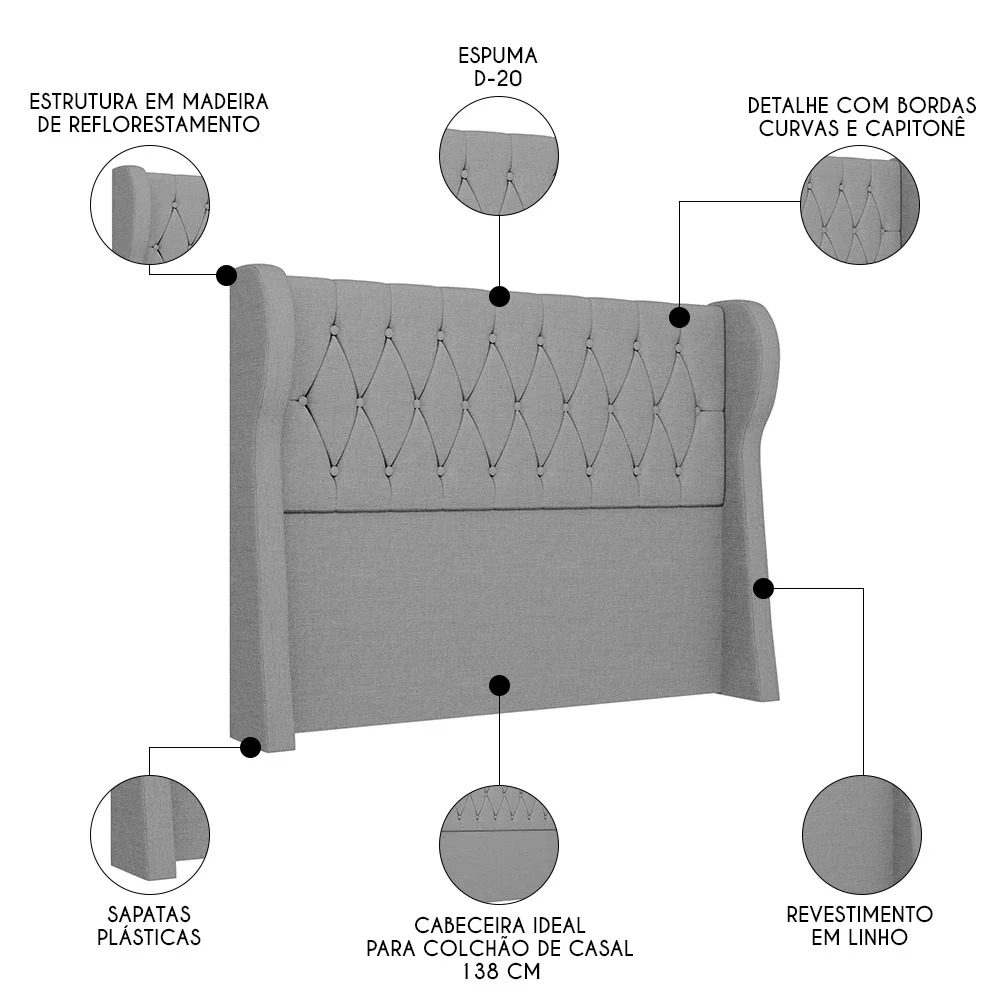 ESTRUTURA EM MADEIRA DE REFLORESTAMENTO

ESPUMA D-20

DETALHE COM BORDAS CURVAS E CAPITONÊ

SAPATAS PLÁSTICAS

CABECEIRA IDEAL PARA COLCHÃO DE CASAL 138 CM

REVESTIMENTO EM LINHO