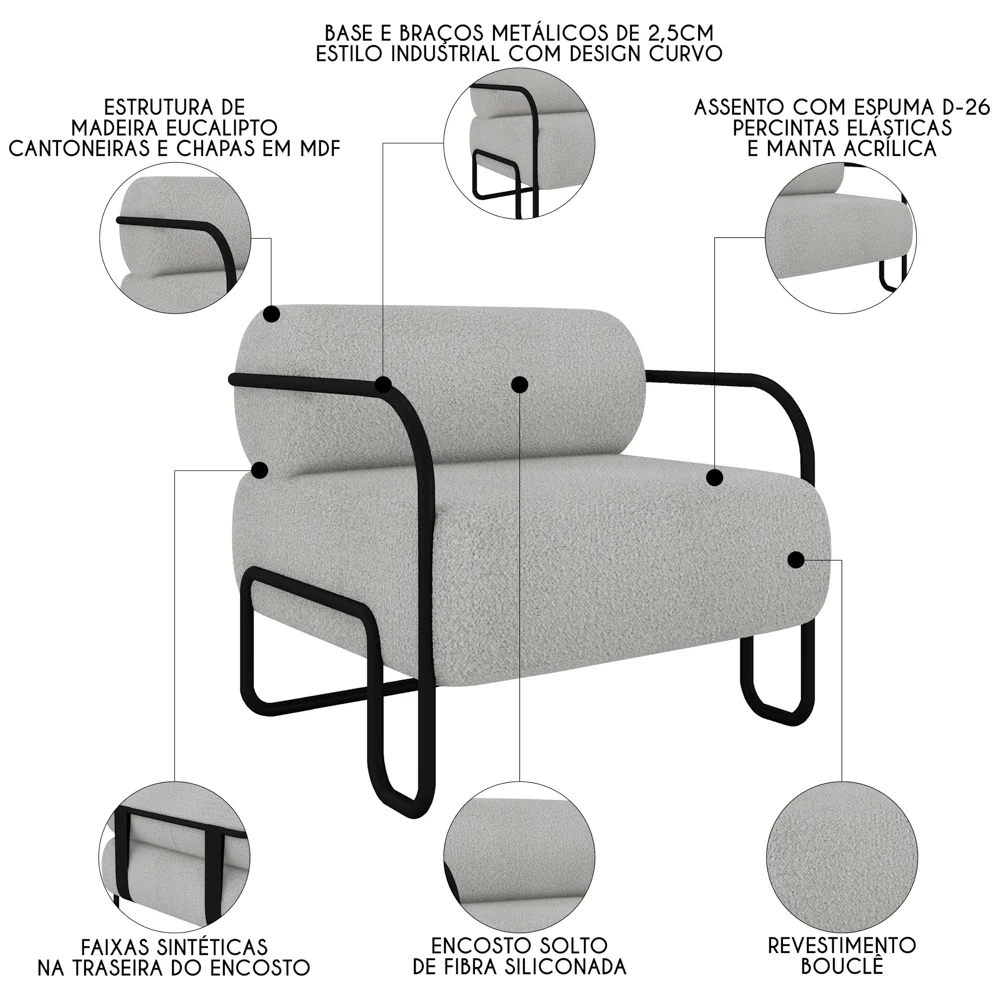 BASE E BRAÇOS METÁLICOS DE 2,5CM
ESTILO INDUSTRIAL COM DESIGN CURVO

ESTRUTURA DE
MADEIRA EUCALIPTO
CANTONEIRAS E CHAPAS EM MDF

ASSENTO COM ESPUMA D-26
PERCINTAS ELÁSTICAS
E MANTA ACRÍLICA

FAIXAS SINTÉTICAS
NA TRASEIRA DO ENCOSTO

ENCOSTO SOLTO
DE FIBRA SILICONADA

REVESTIMENTO
BOUCLÊ