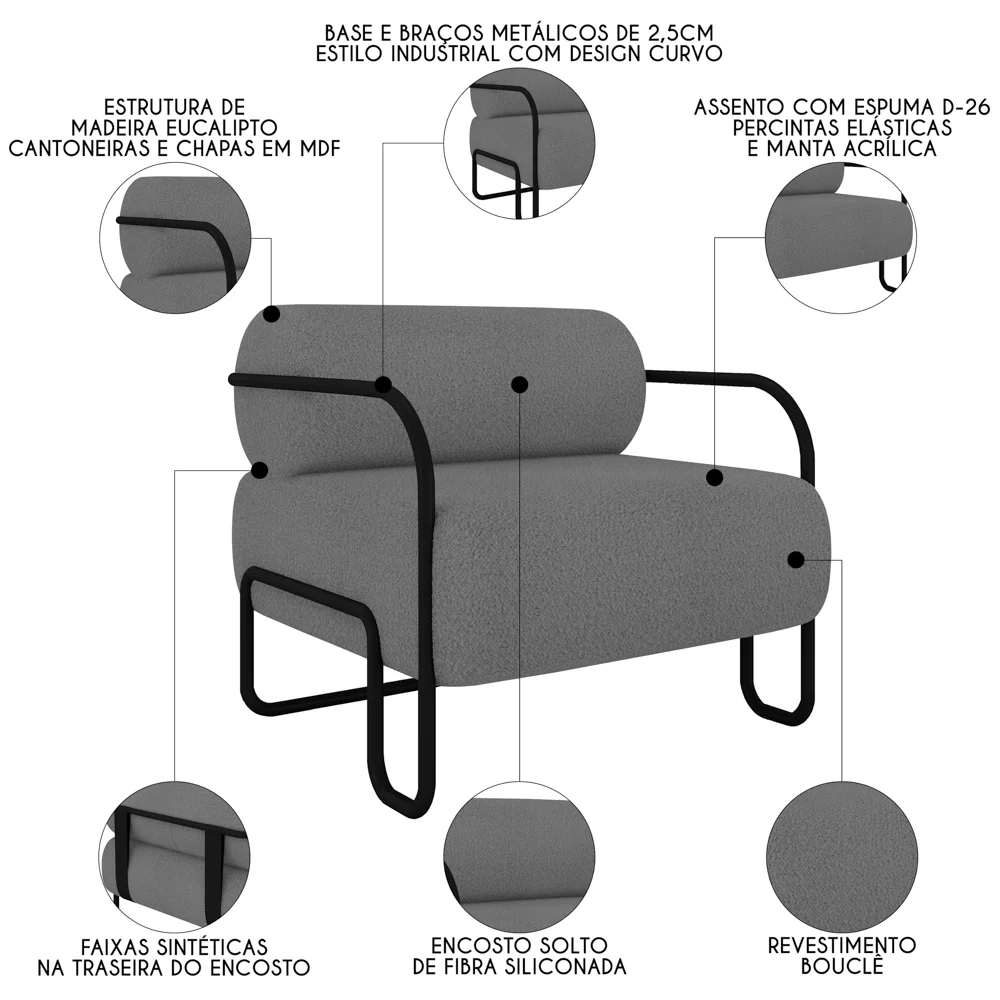 BASE E BRAÇOS METÁLICOS DE 2,5CM
ESTILO INDUSTRIAL COM DESIGN CURVO

ESTRUTURA DE
MADEIRA EUCALIPTO
CANTONEIRAS E CHAPAS EM MDF

ASSENTO COM ESPUMA D-26
PERCINTAS ELÁSTICAS
E MANTA ACRÍLICA

FAIXAS SINTÉTICAS
NA TRASEIRA DO ENCOSTO

ENCOSTO SOLTO
DE FIBRA SILICONADA

REVESTIMENTO
BOUCLÊ