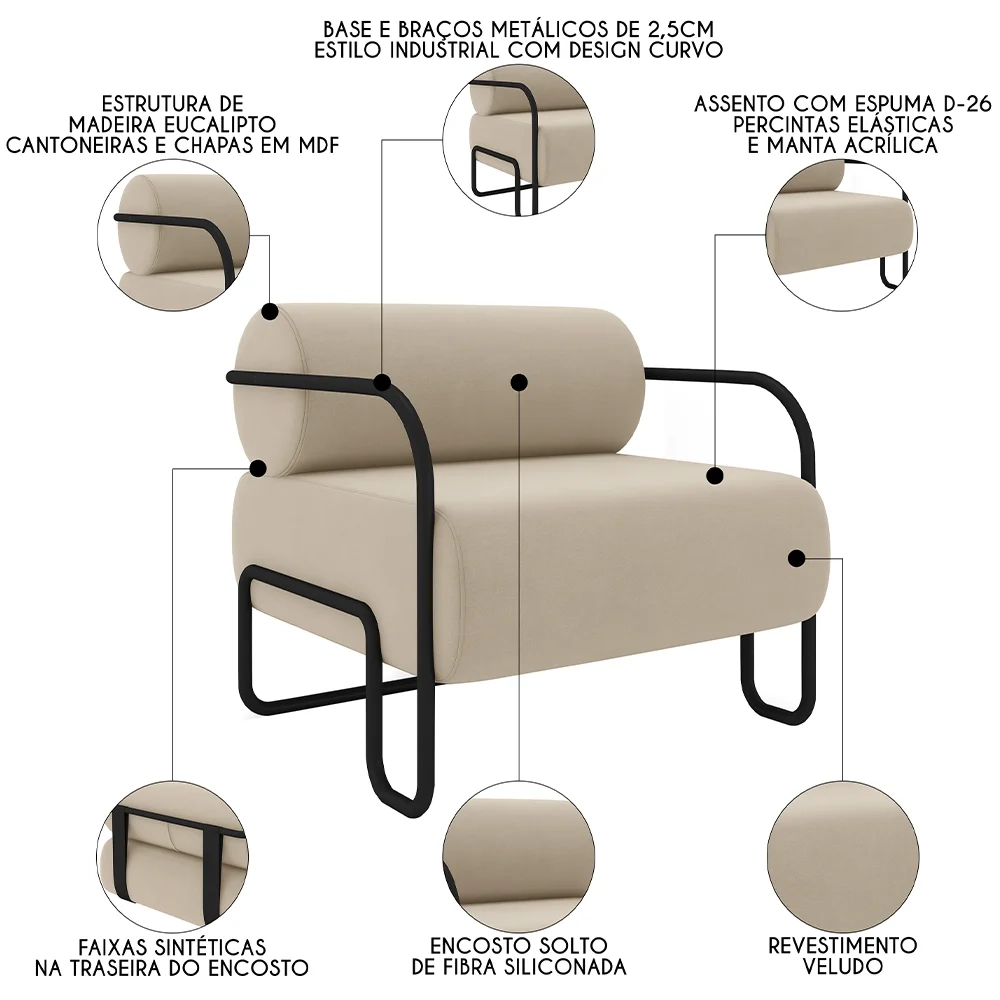 BASE E BRAÇOS METÁLICOS DE 2,5CM
ESTILO INDUSTRIAL COM DESIGN CURVO

ESTRUTURA DE
MADEIRA EUCALIPTO
CANTONEIRAS E CHAPAS EM MDF

ASSENTO COM ESPUMA D-26
PERCINTAS ELÁSTICAS
E MANTA ACRÍLICA

FAIXAS SINTÉTICAS
NA TRASEIRA DO ENCOSTO

ENCOSTO SOLTO
DE FIBRA SILICONADA

REVESTIMENTO
VELUDO