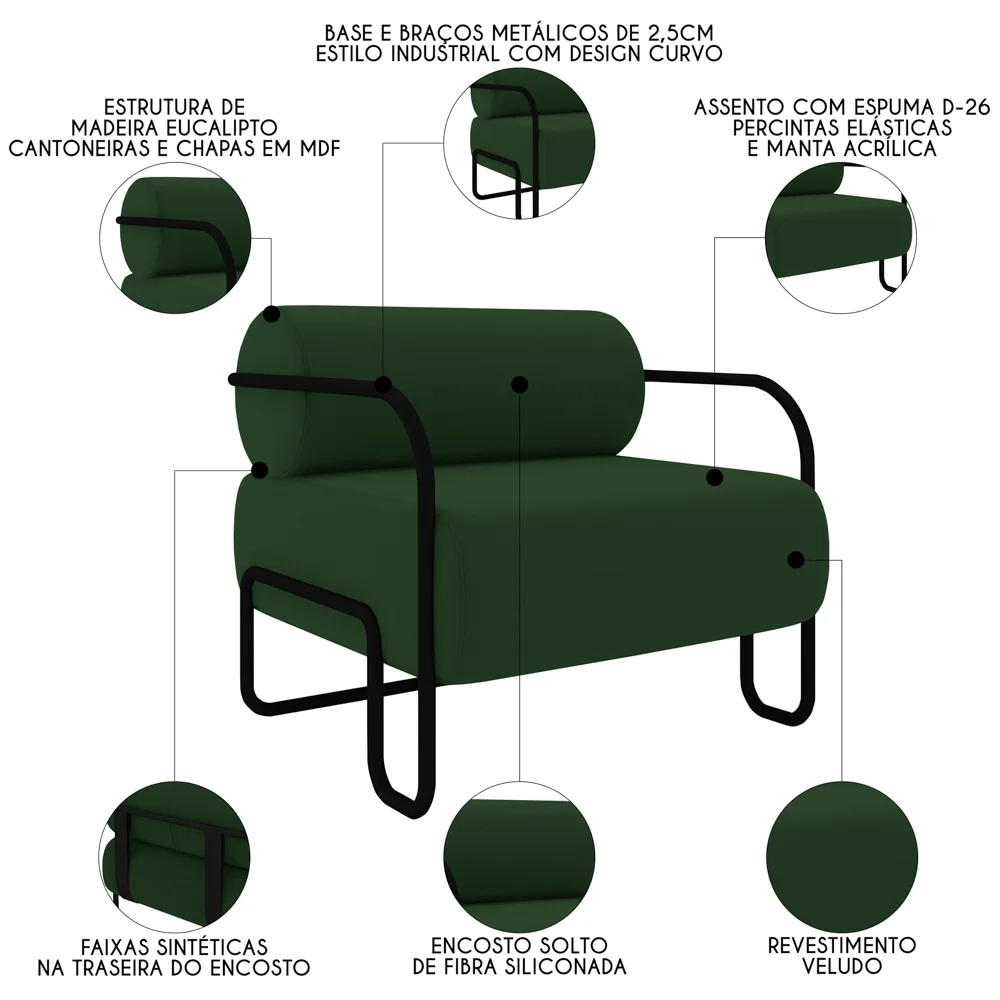 BASE E BRAÇOS METÁLICOS DE 2,5CM
ESTILO INDUSTRIAL COM DESIGN CURVO

ESTRUTURA DE
MADEIRA EUCALIPTO
CANTONEIRAS E CHAPAS EM MDF

ASSENTO COM ESPUMA D-26
PERCINTAS ELÁSTICAS
E MANTA ACRÍLICA

FAIXAS SINTÉTICAS
NA TRASEIRA DO ENCOSTO

ENCOSTO SOLTO
DE FIBRA SILICONADA

REVESTIMENTO
VELUDO