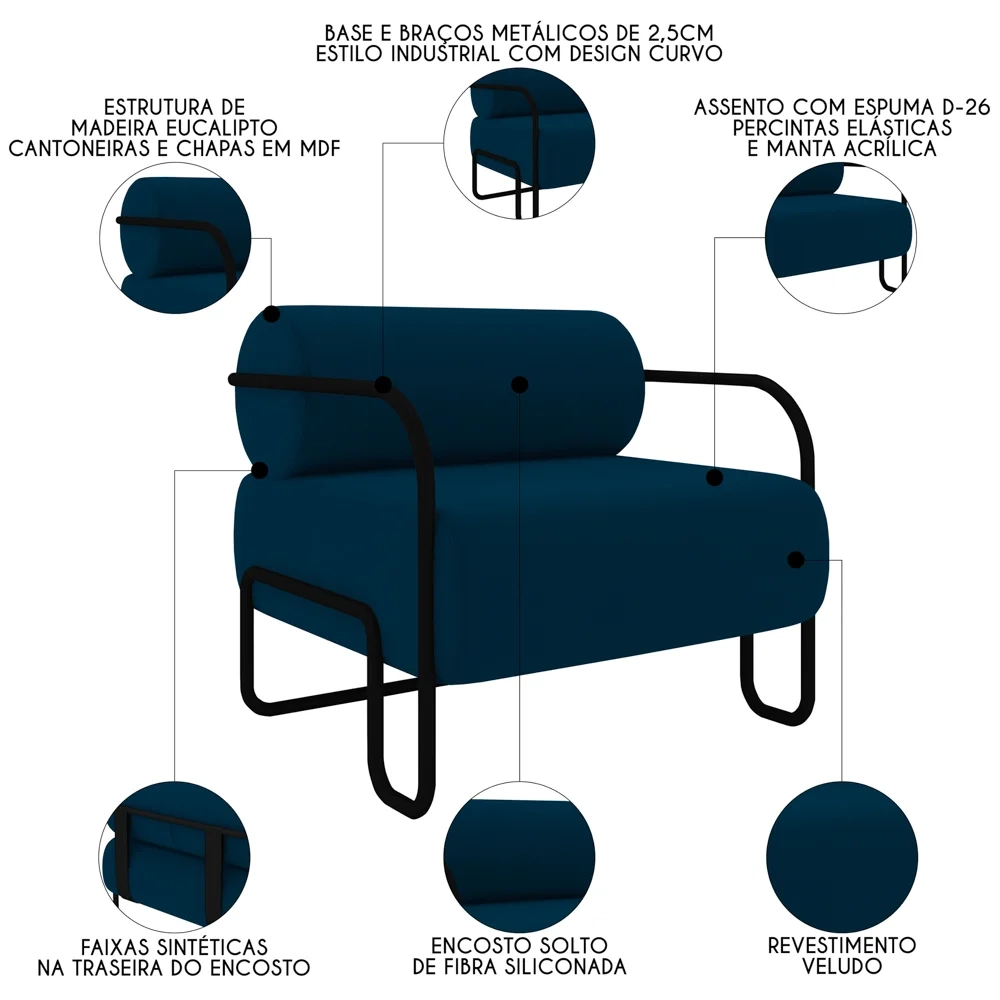 BASE E BRAÇOS METÁLICOS DE 2,5CM
ESTILO INDUSTRIAL COM DESIGN CURVO

ESTRUTURA DE
MADEIRA EUCALIPTO
CANTONEIRAS E CHAPAS EM MDF

ASSENTO COM ESPUMA D-26
PERCINTAS ELÁSTICAS
E MANTA ACRÍLICA

FAIXAS SINTÉTICAS
NA TRASEIRA DO ENCOSTO

ENCOSTO SOLTO
DE FIBRA SILICONADA

REVESTIMENTO
VELUDO