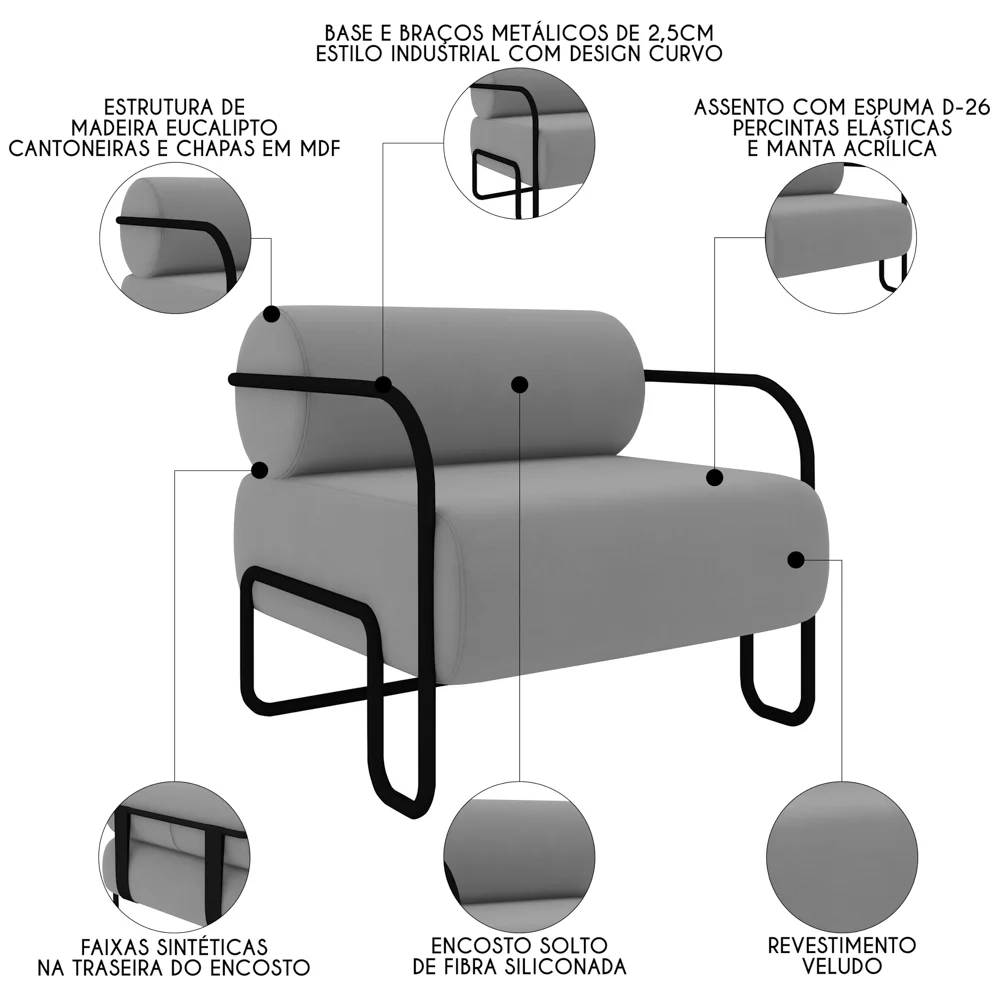 BASE E BRAÇOS METÁLICOS DE 2,5CM
ESTILO INDUSTRIAL COM DESIGN CURVO

ESTRUTURA DE
MADEIRA EUCALIPTO
CANTONEIRAS E CHAPAS EM MDF

ASSENTO COM ESPUMA D-26
PERCINTAS ELÁSTICAS
E MANTA ACRÍLICA

FAIXAS SINTÉTICAS
NA TRASEIRA DO ENCOSTO

ENCOSTO SOLTO
DE FIBRA SILICONADA

REVESTIMENTO
VELUDO