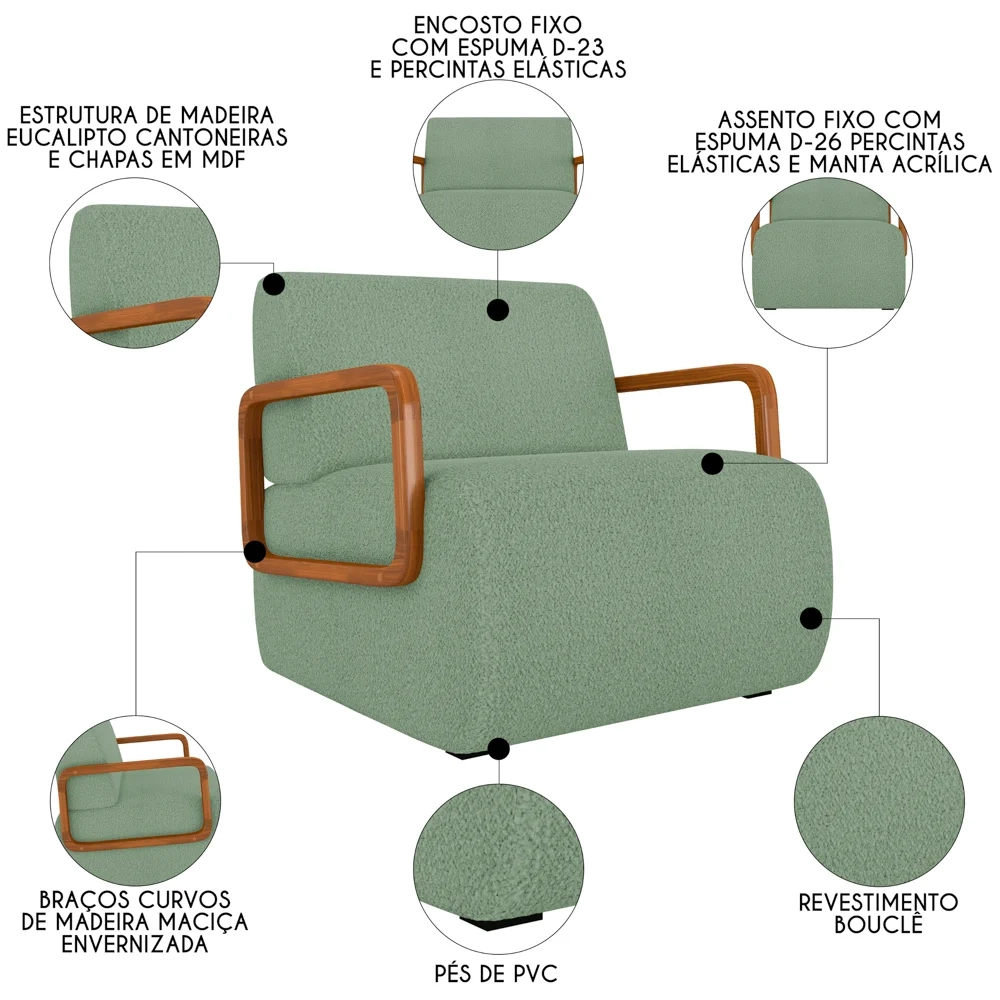 ENCOSTO FIXO
COM ESPUMA D-23
E PERCINTAS ELÁSTICAS

ESTRUTURA DE MADEIRA
EUCALIPTO CANTONEIRAS
E CHAPAS EM MDF

ASSENTO FIXO COM
ESPUMA D-26 PERCINTAS
ELÁSTICAS E MANTA ACRÍLICA

BRAÇOS CURVOS
DE MADEIRA MACIÇA
ENVERNIZADA

PÉS DE PVC

REVESTIMENTO
BOUCLÊ