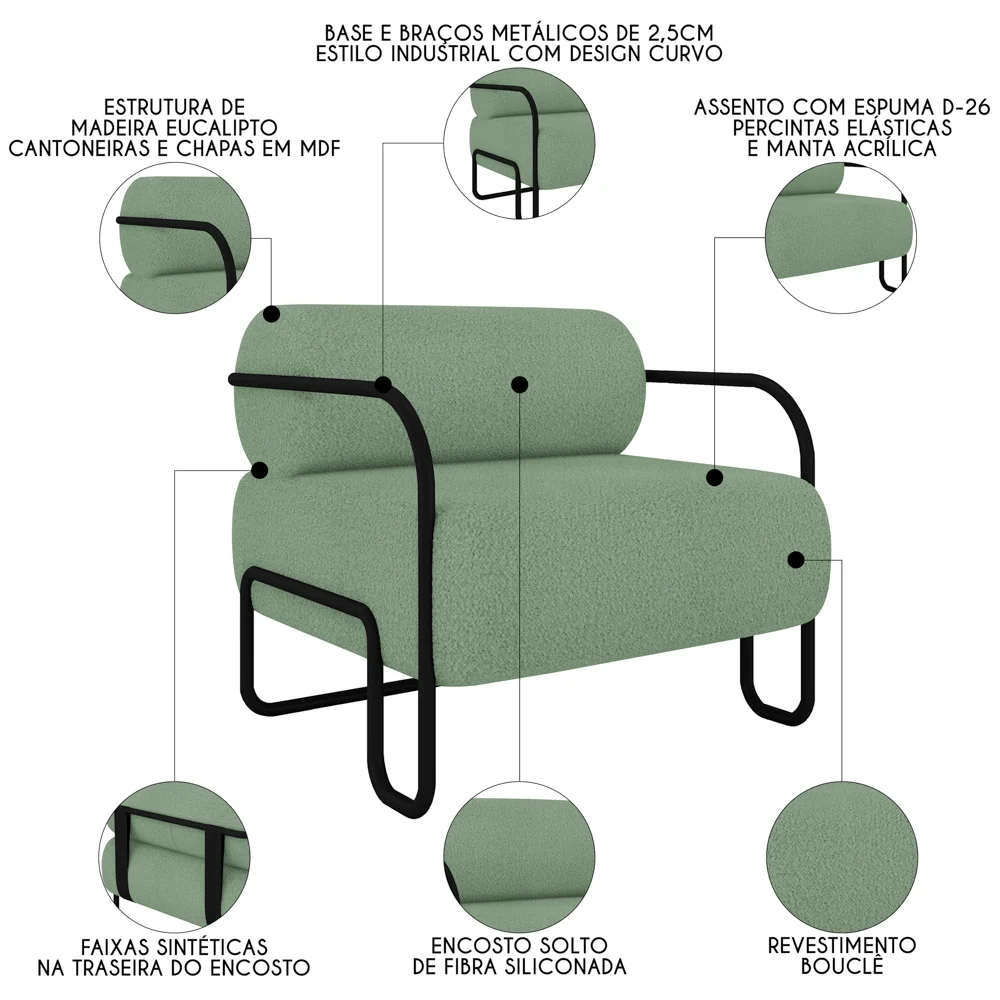 BASE E BRAÇOS METÁLICOS DE 2,5CM
ESTILO INDUSTRIAL COM DESIGN CURVO

ESTRUTURA DE
MADEIRA EUCALIPTO
CANTONEIRAS E CHAPAS EM MDF

ASSENTO COM ESPUMA D-26
PERCINTAS ELÁSTICAS
E MANTA ACRÍLICA

FAIXAS SINTÉTICAS
NA TRASEIRA DO ENCOSTO

ENCOSTO SOLTO
DE FIBRA SILICONADA

REVESTIMENTO
BOUCLÊ