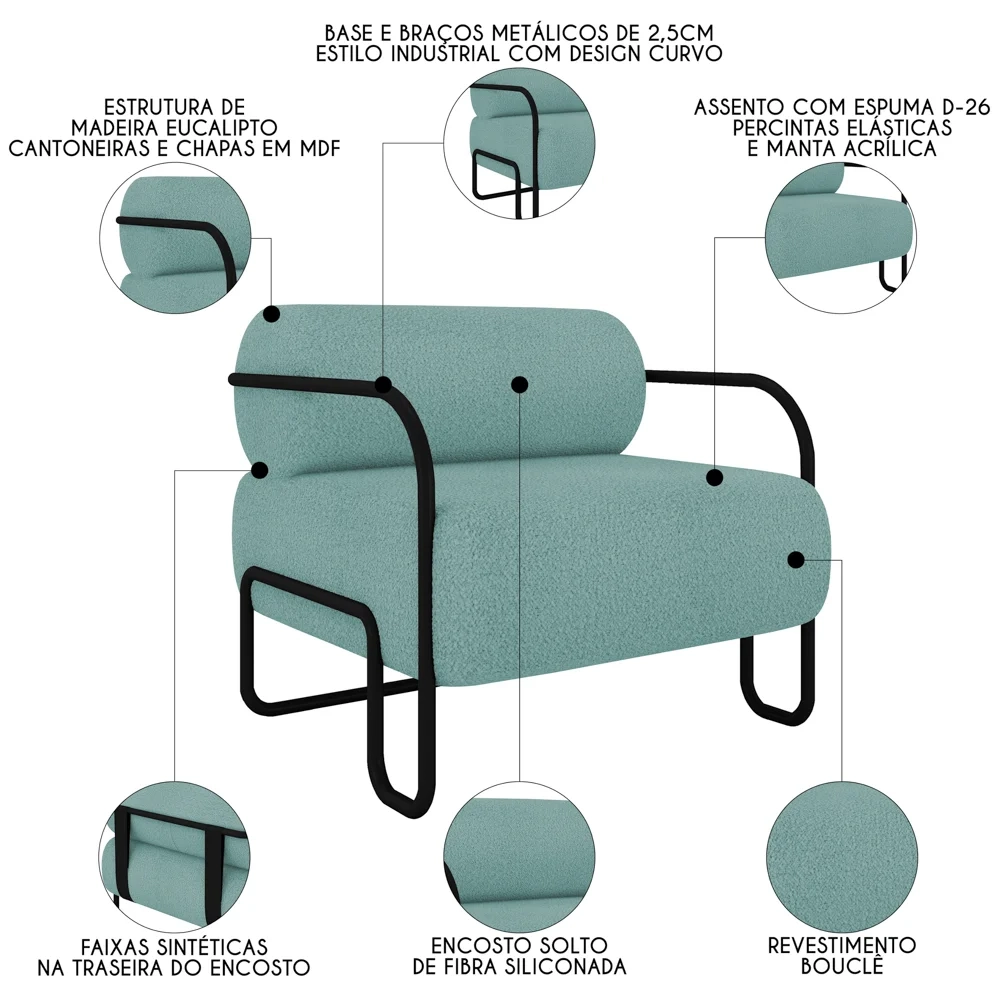 BASE E BRAÇOS METÁLICOS DE 2,5CM
ESTILO INDUSTRIAL COM DESIGN CURVO

ESTRUTURA DE
MADEIRA EUCALIPTO
CANTONEIRAS E CHAPAS EM MDF

ASSENTO COM ESPUMA D-26
PERCINTAS ELÁSTICAS
E MANTA ACRÍLICA

FAIXAS SINTÉTICAS
NA TRASEIRA DO ENCOSTO

ENCOSTO SOLTO
DE FIBRA SILICONADA

REVESTIMENTO
BOUCLÊ