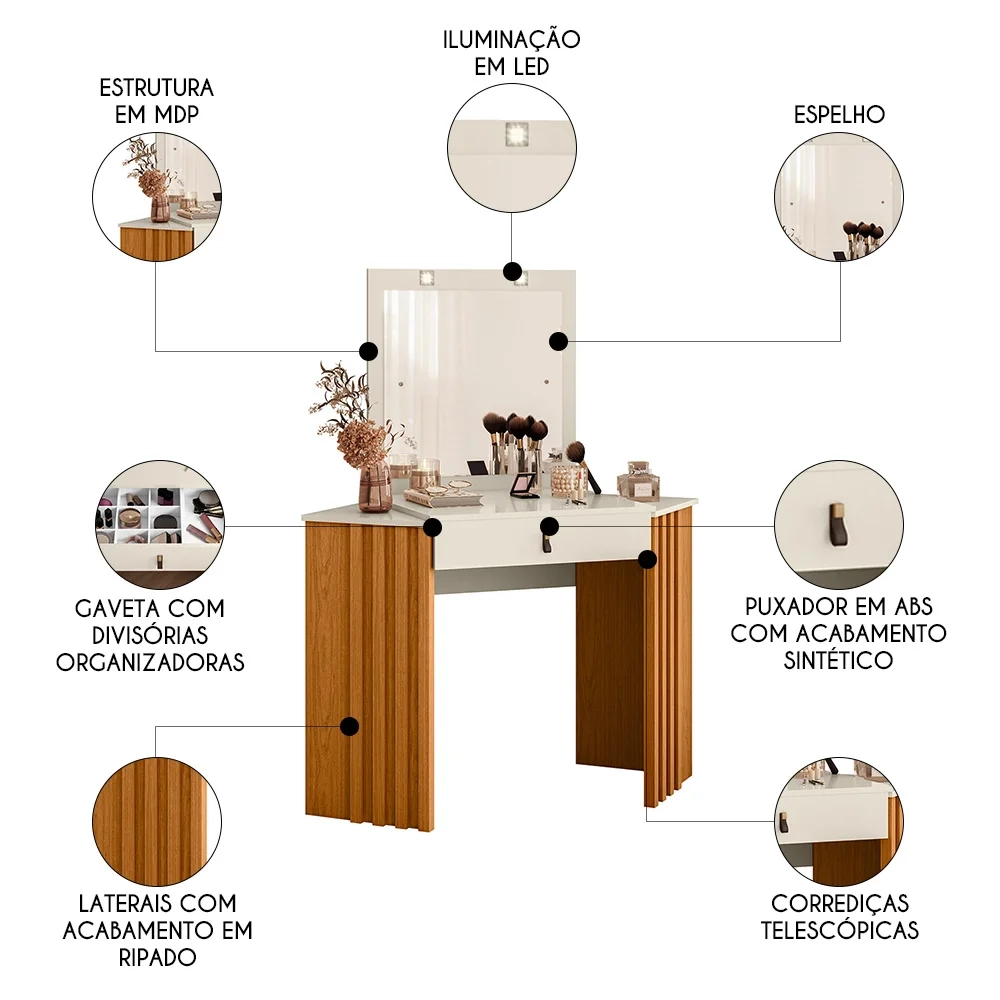 ILUMINAÇÃO EM LED

ESTRUTURA EM MDP

ESPELHO

GAVETA COM DIVISÓRIAS ORGANIZADORAS

PUXADOR EM ABS COM ACABAMENTO SINTÉTICO

LATERAIS COM ACABAMENTO EM RIPADO

CORREDIÇAS TELESCÓPICAS