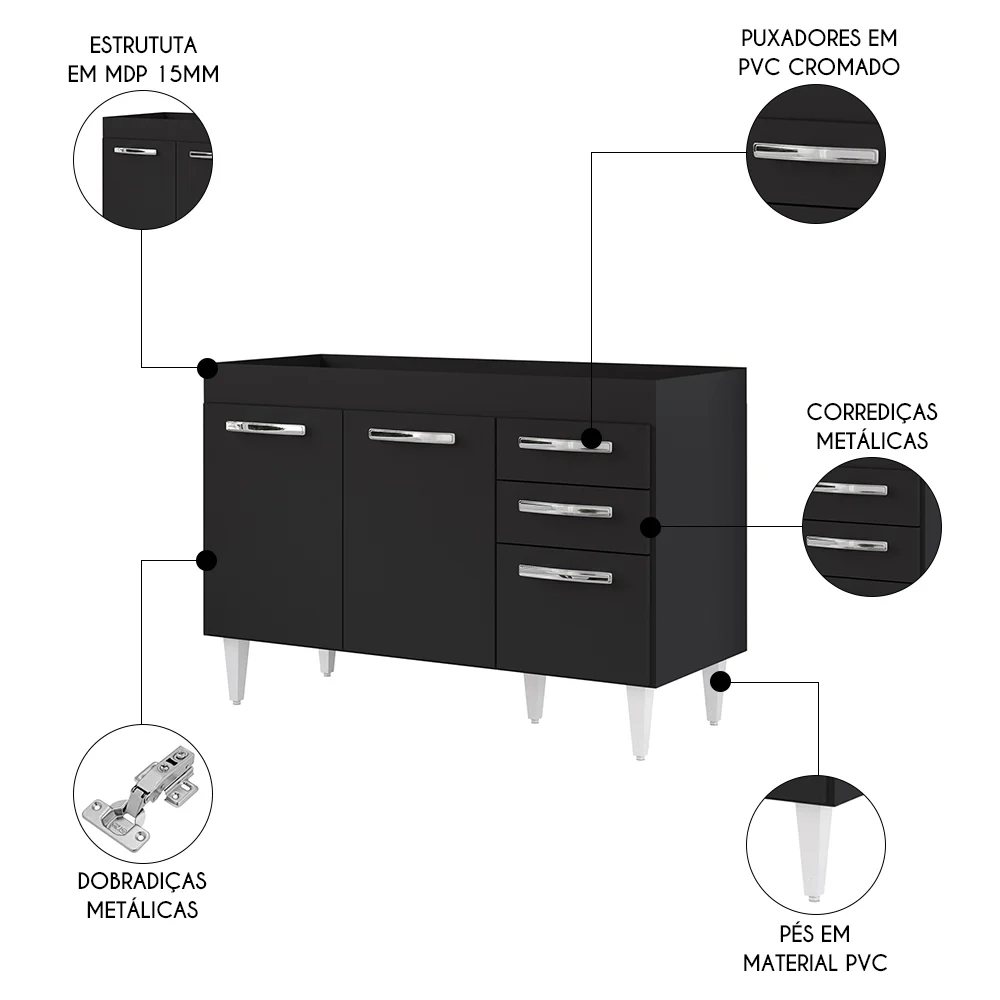 ESTRUTUTA
EM MDP 15MM

PUXADORES EM
PVC CROMADO

CORREDIÇAS
METÁLICAS

DOBRADIÇAS
METÁLICAS

PÉS EM
MATERIAL PVC