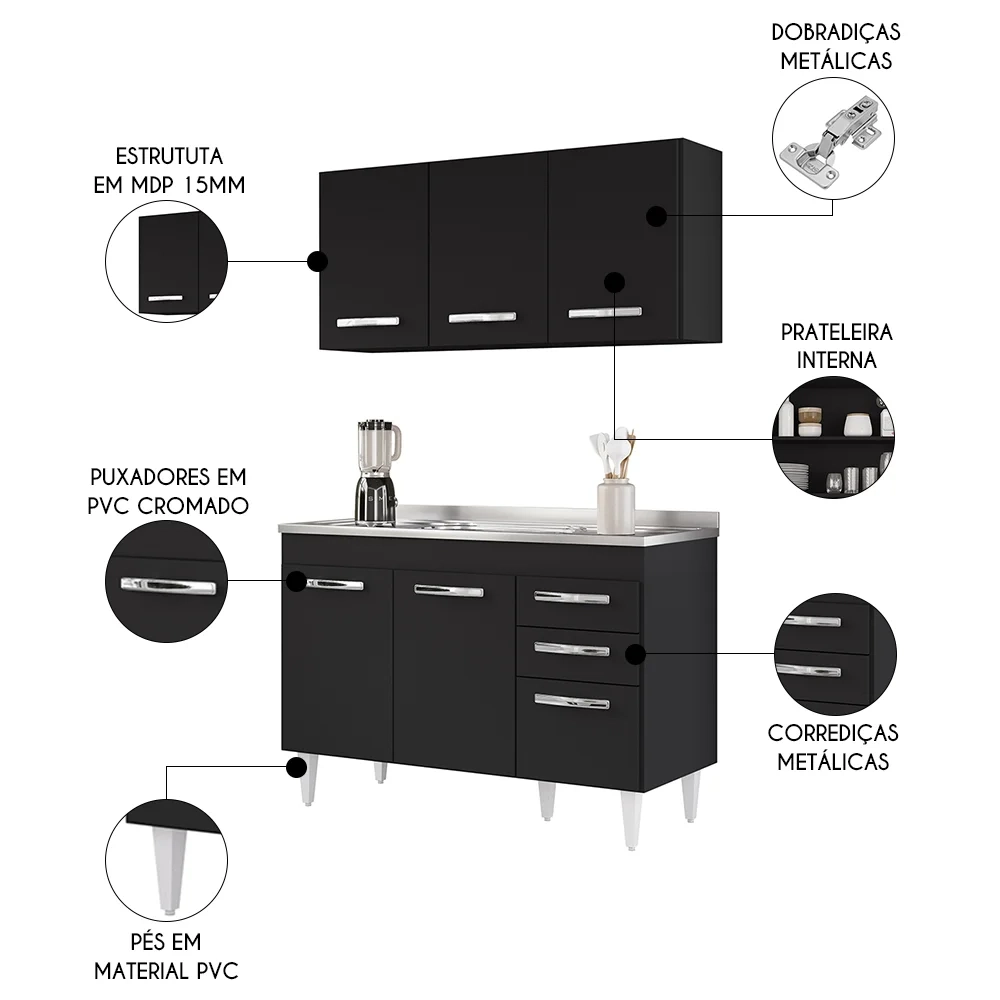 DOBRADIÇAS METÁLICAS

ESTRUTUTA EM MDP 15MM

PRATELEIRA INTERNA

PUXADORES EM PVC CROMADO

CORREDIÇAS METÁLICAS

PÉS EM MATERIAL PVC