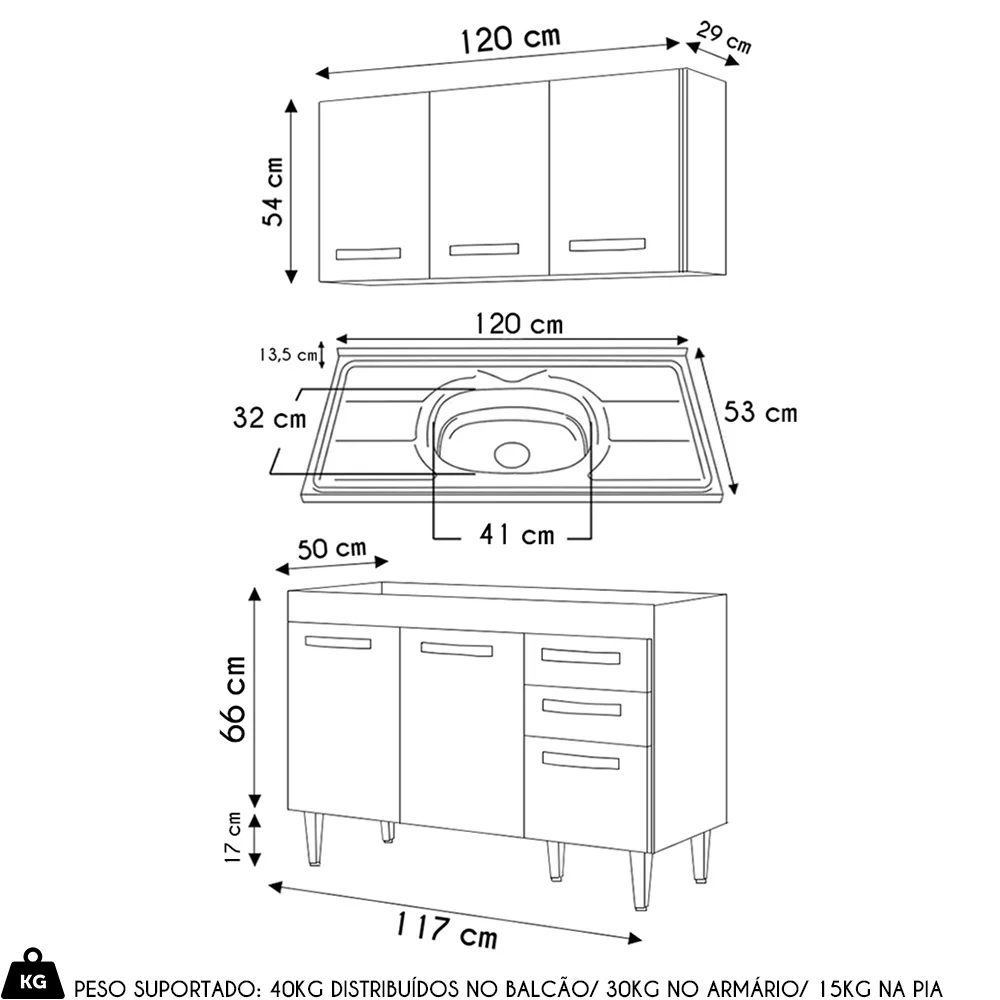 120 cm
29 cm
54 cm
120 cm
13,5 cm
32 cm
53 cm
41 cm
50 cm
66 cm
17 cm
117 cm
KG
PESO SUPORTADO: 40KG DISTRIBUÍDOS NO BALCÃO/ 30KG NO ARMÁRIO/ 15KG NA PIA