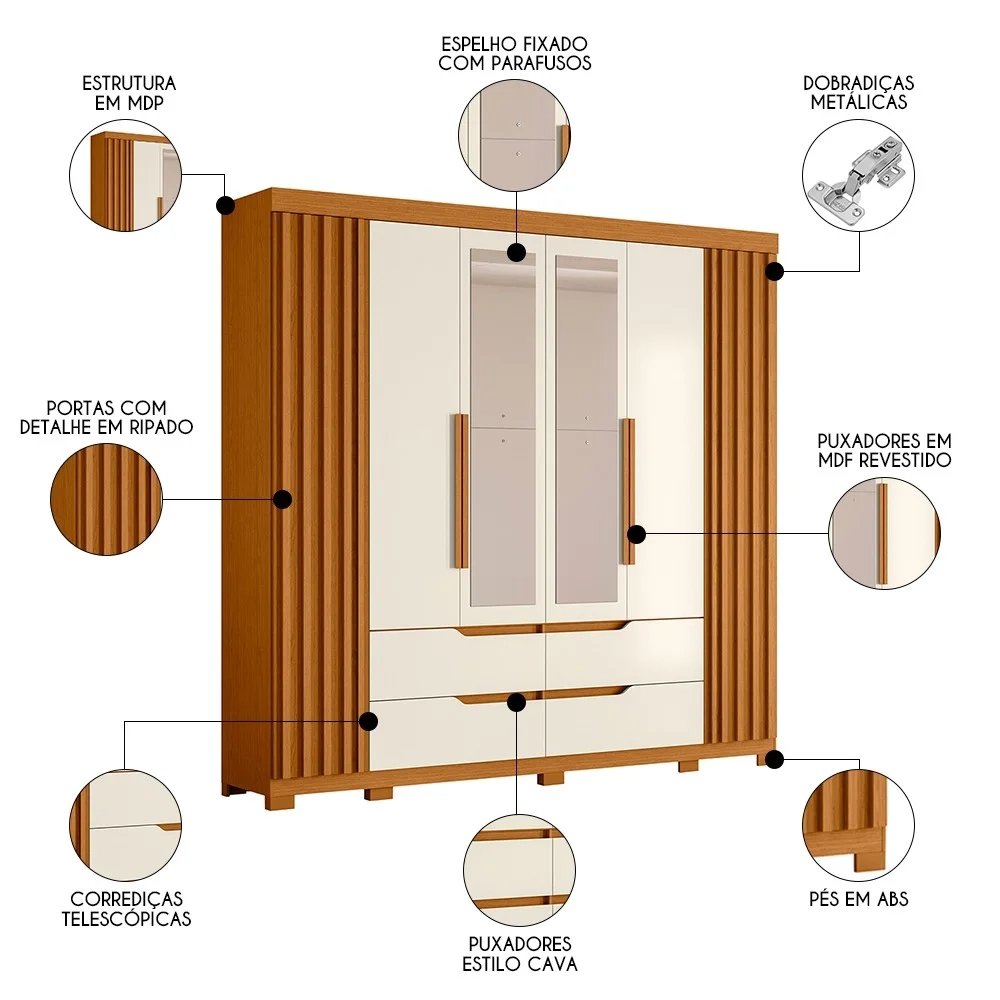 ESTRUTURA EM MDP

ESPELHO FIXADO COM PARAFUSOS

DOBRADIÇAS METÁLICAS

PORTAS COM DETALHE EM RIPADO

PUXADORES EM MDF REVESTIDO

CORREDIÇAS TELESCÓPICAS

PUXADORES ESTILO CAVA

PÉS EM ABS