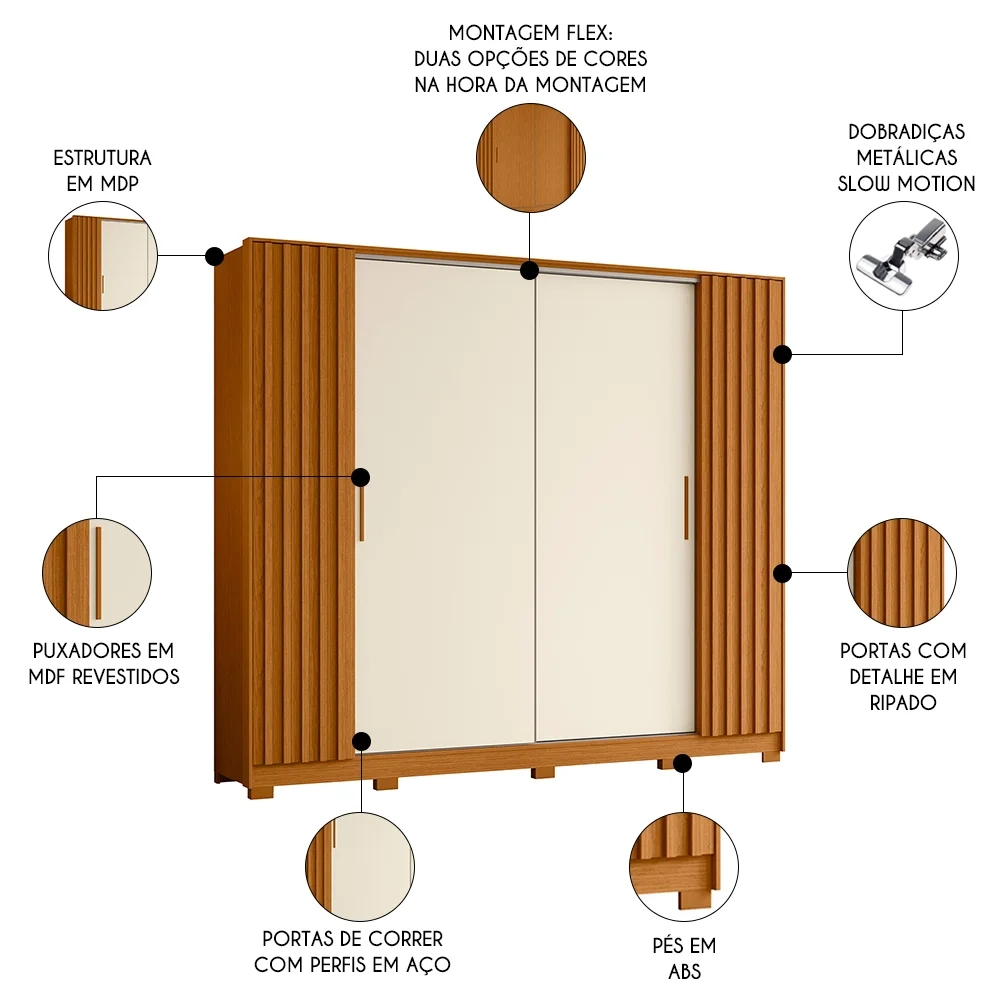 MONTAGEM FLEX:
DUAS OPÇÕES DE CORES
NA HORA DA MONTAGEM

ESTRUTURA
EM MDP

DOBRADIÇAS
METÁLICAS
SLOW MOTION

PUXADORES EM
MDF REVESTIDOS

PORTAS COM
DETALHE EM
RIPADO

PORTAS DE CORRER
COM PERFIS EM AÇO

PÉS EM
ABS