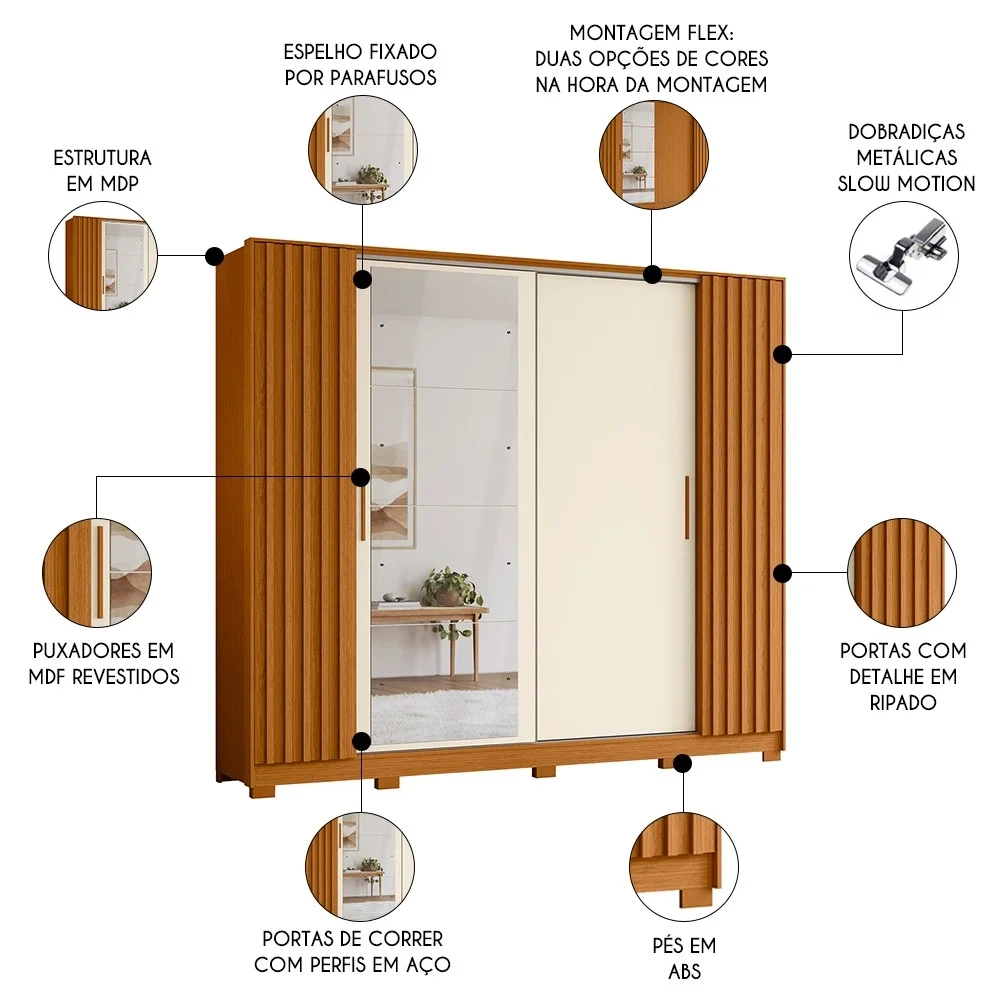 ESPELHO FIXADO
POR PARAFUSOS

MONTAGEM FLEX:
DUAS OPÇÕES DE CORES
NA HORA DA MONTAGEM

ESTRUTURA
EM MDP

DOBRADIÇAS
METÁLICAS
SLOW MOTION

PUXADORES EM
MDF REVESTIDOS

PORTAS COM
DETALHE EM
RIPADO

PORTAS DE CORRER
COM PERFIS EM AÇO

PÉS EM
ABS