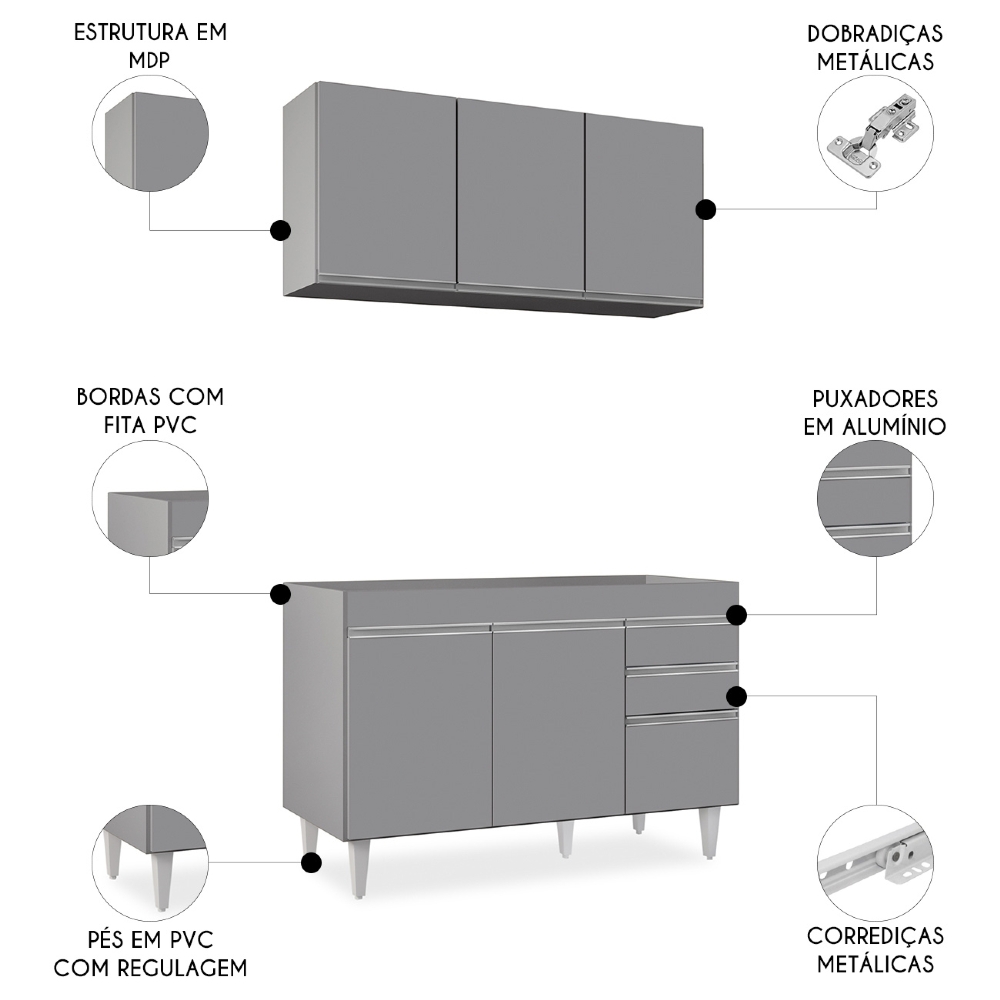 ESTRUTURA EM MDP

DOBRADIÇAS METÁLICAS

BORDAS COM FITA PVC

PUXADORES EM ALUMÍNIO

PÉS EM PVC COM REGULAGEM

CORREDIÇAS METÁLICAS