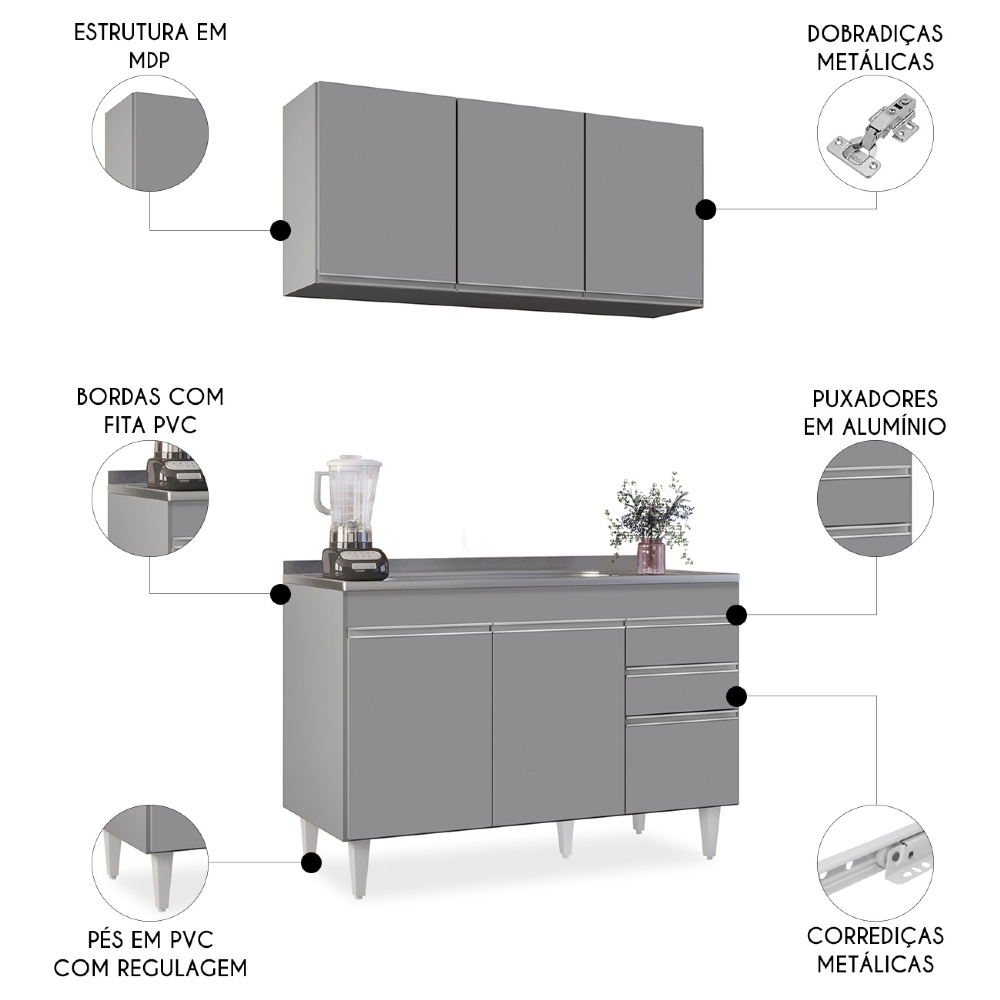 ESTRUTURA EM MDP

DOBRADIÇAS METÁLICAS

BORDAS COM FITA PVC

PUXADORES EM ALUMÍNIO

PÉS EM PVC COM REGULAGEM

CORREDIÇAS METÁLICAS