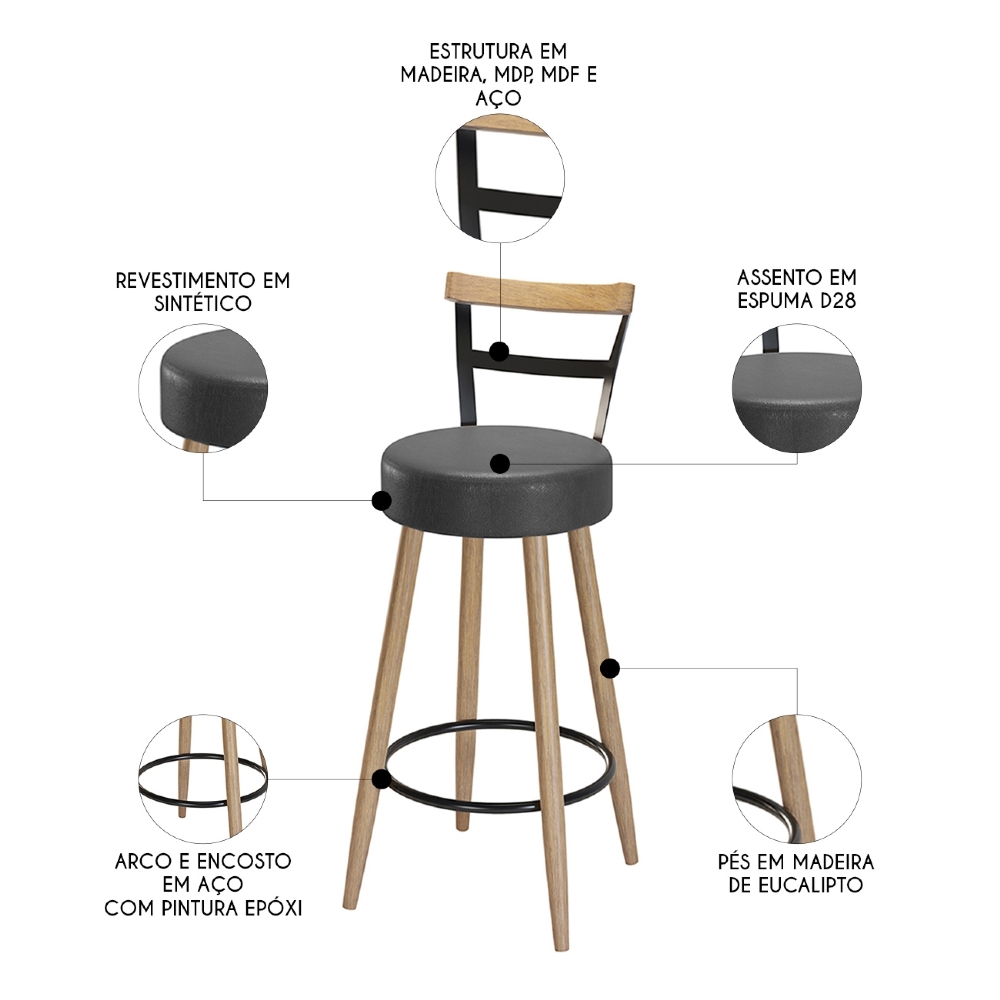 ESTRUTURA EM MADEIRA, MDP, MDF E AÇO

REVESTIMENTO EM SINTÉTICO

ASSENTO EM ESPUMA D28

ARCO E ENCOSTO EM AÇO COM PINTURA EPÓXI

PÉS EM MADEIRA DE EUCALIPTO