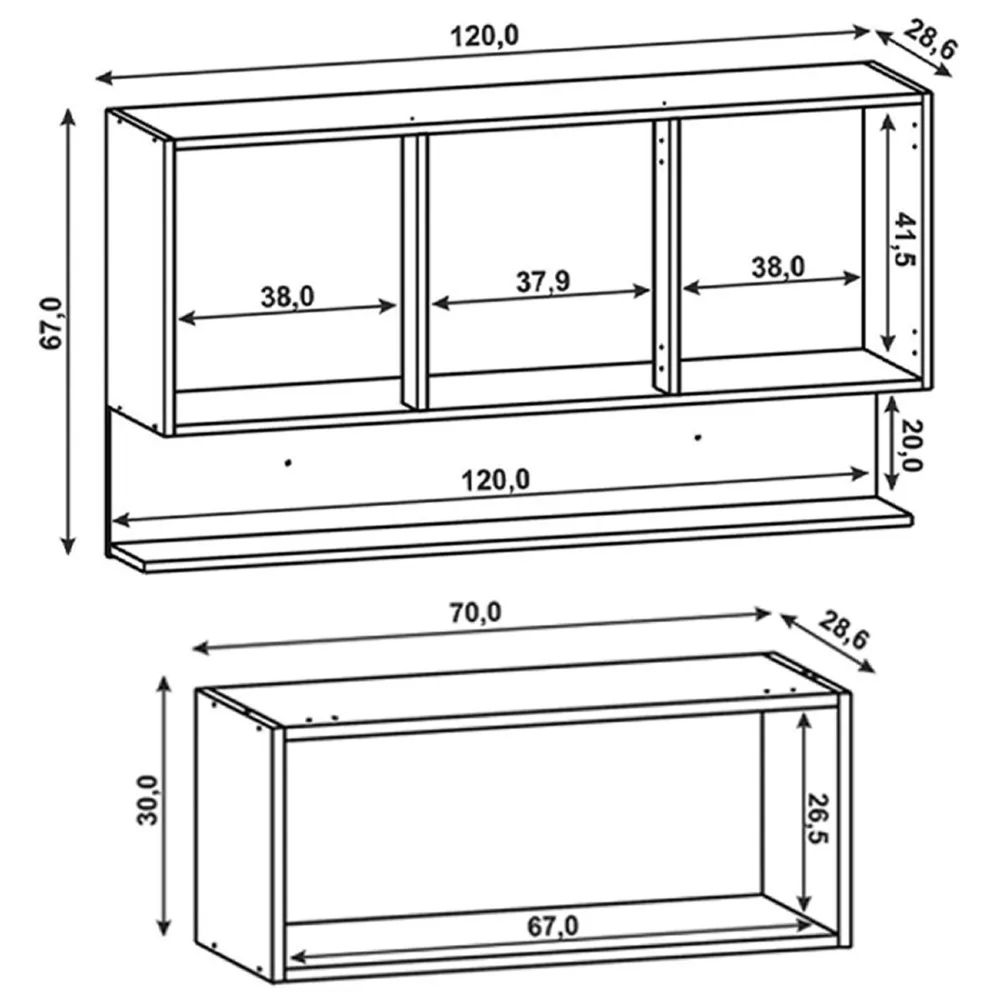 120,0
28,6
67,0
38,0
37,9
38,0
41,5
20,0
120,0
70,0
28,6
30,0
26,5
67,0