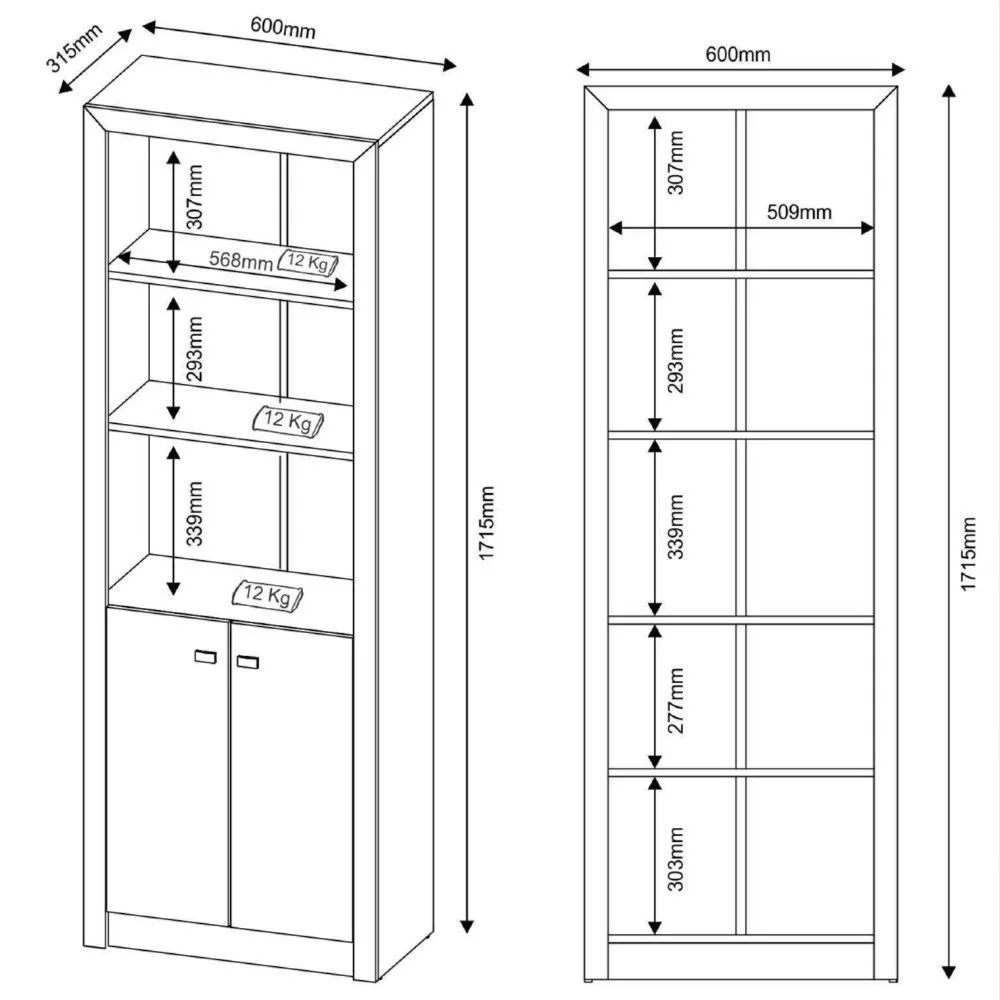 315mm
600mm
307mm
568mm
12 Kg
293mm
12 Kg
339mm
12 Kg
1715mm

600mm
307mm
509mm
293mm
339mm
277mm
303mm
1715mm