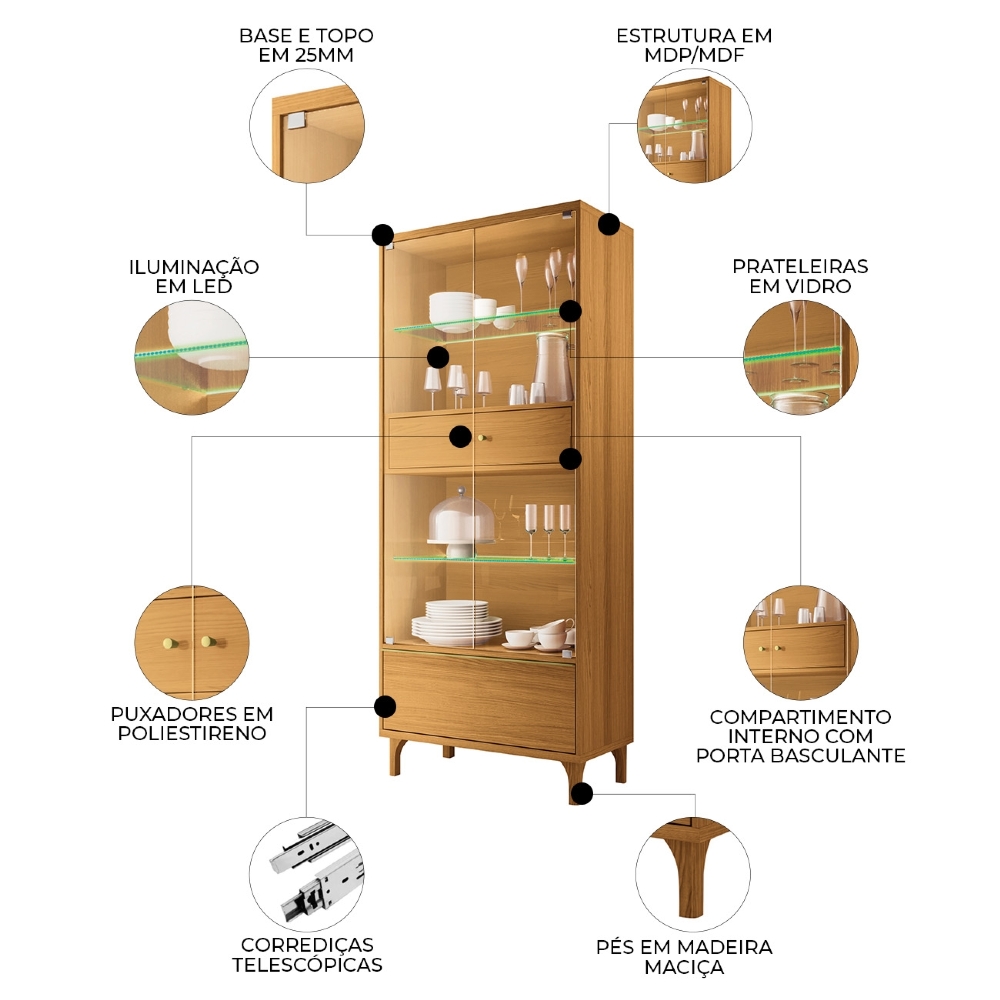 BASE E TOPO EM 25MM

ESTRUTURA EM MDP/MDF

ILUMINAÇÃO EM LED

PRATELEIRAS EM VIDRO

PUXADORES EM POLIESTIRENO

COMPARTIMENTO INTERNO COM PORTA BASCULANTE

CORREDIÇAS TELESCÓPICAS

PÉS EM MADEIRA MACIÇA