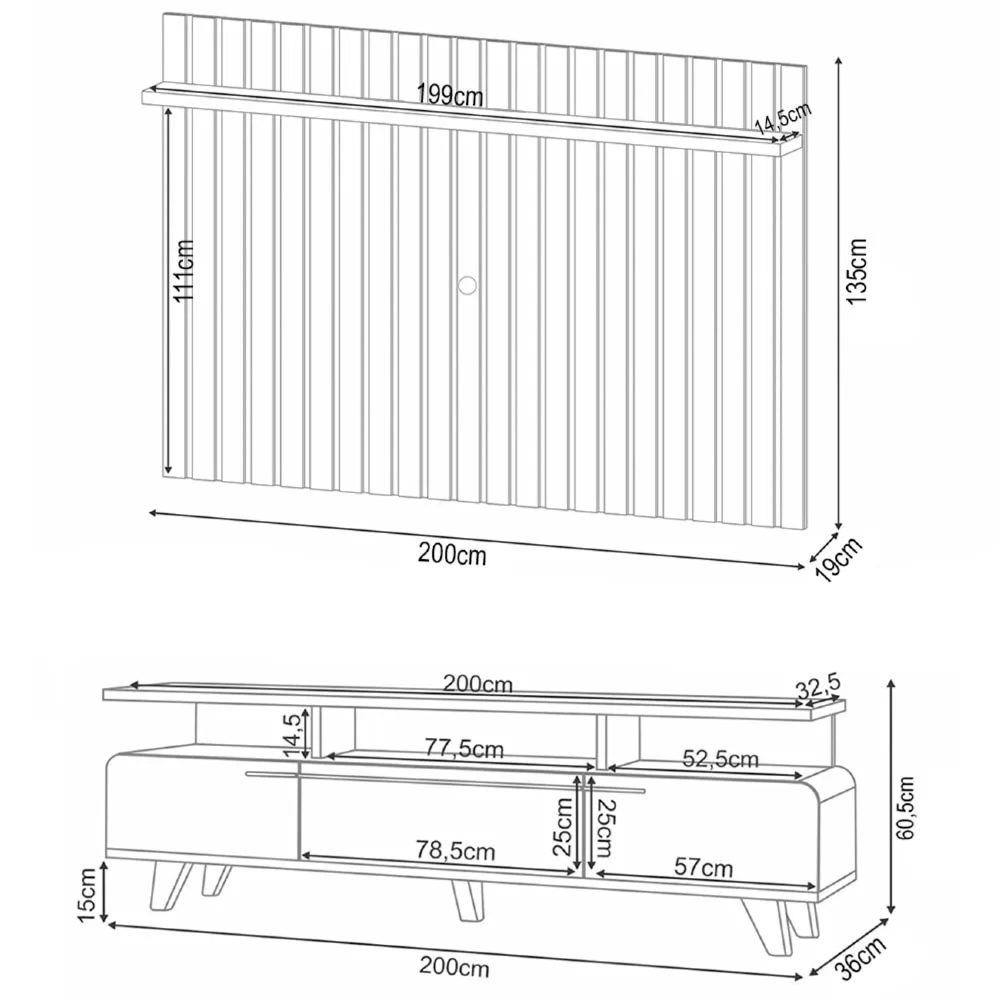 199cm
14,5cm
111cm
135cm
200cm
19cm

200cm
32,5
14,5
77,5cm
52,5cm
25cm
25cm
78,5cm
57cm
60,5cm
15cm
200cm
36cm