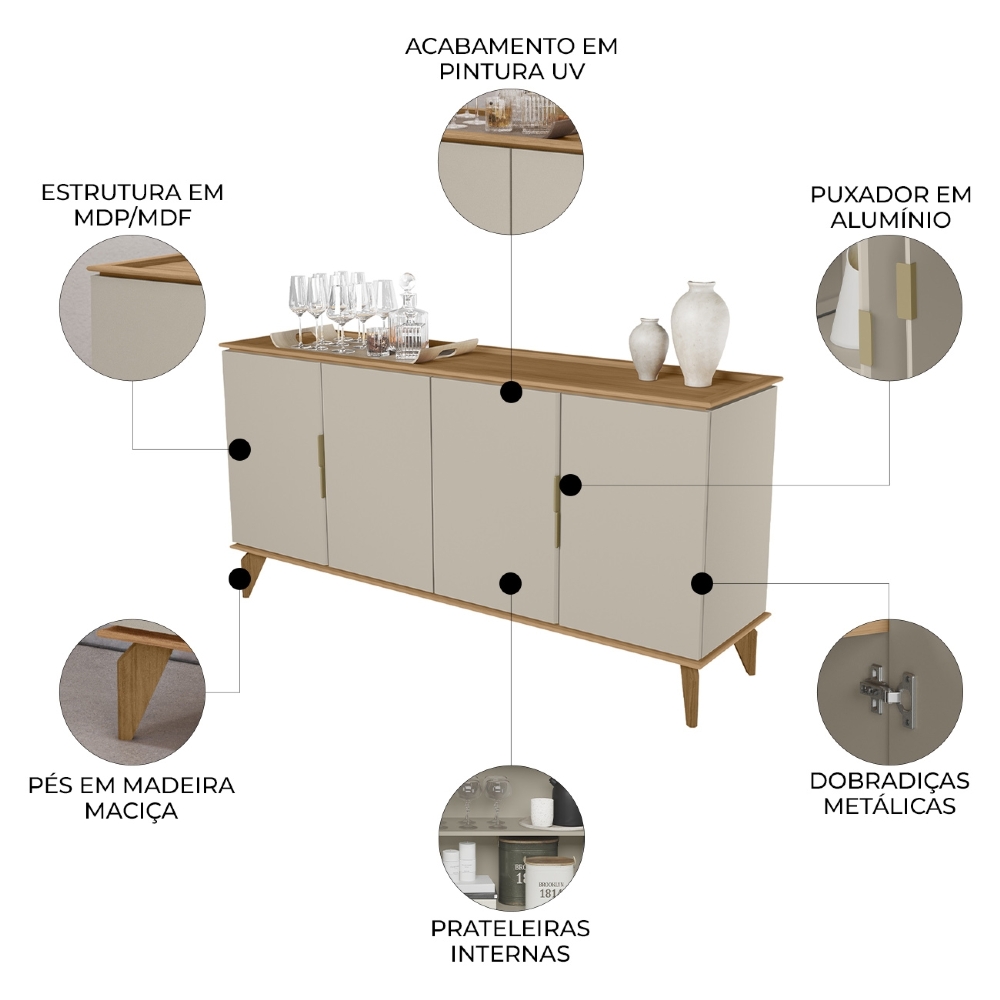 ACABAMENTO EM PINTURA UV

ESTRUTURA EM MDP/MDF

PUXADOR EM ALUMÍNIO

PÉS EM MADEIRA MACIÇA

DOBRADIÇAS METÁLICAS

PRATELEIRAS INTERNAS