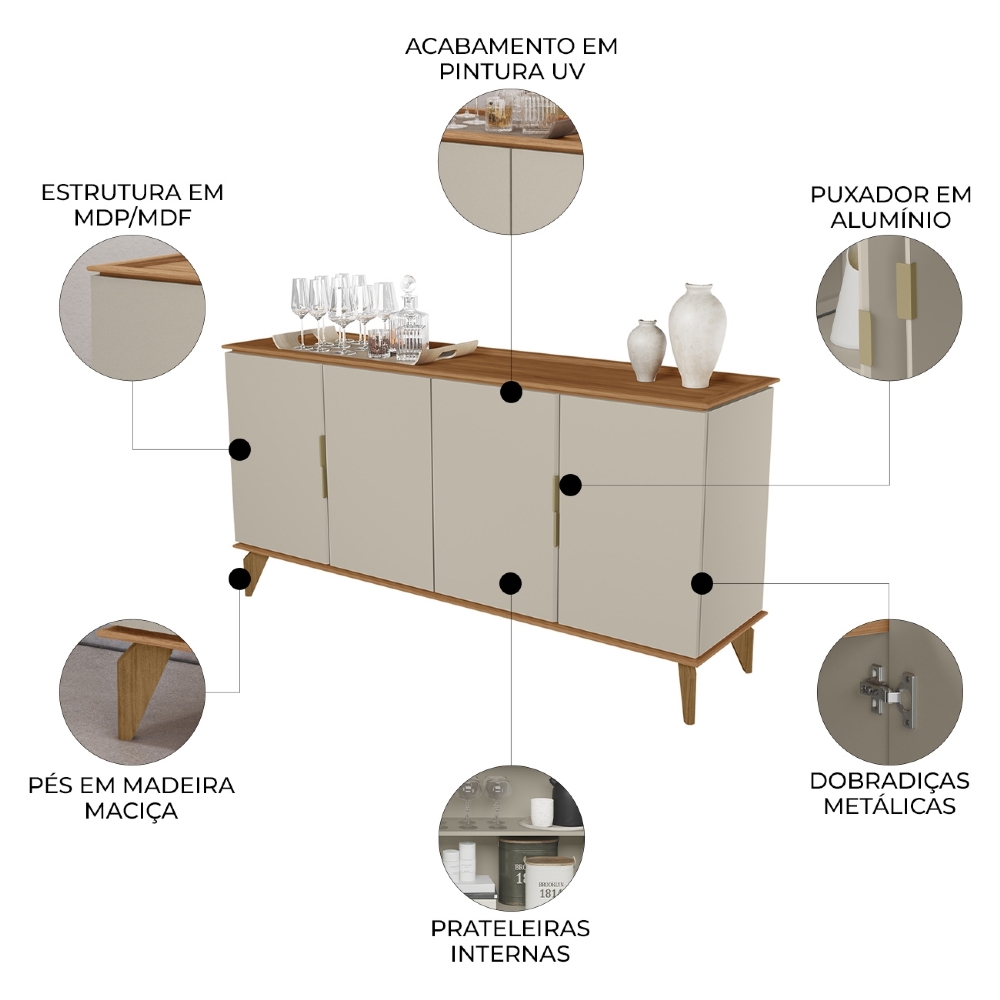 ACABAMENTO EM PINTURA UV

ESTRUTURA EM MDP/MDF

PUXADOR EM ALUMÍNIO

PÉS EM MADEIRA MACIÇA

DOBRADIÇAS METÁLICAS

PRATELEIRAS INTERNAS