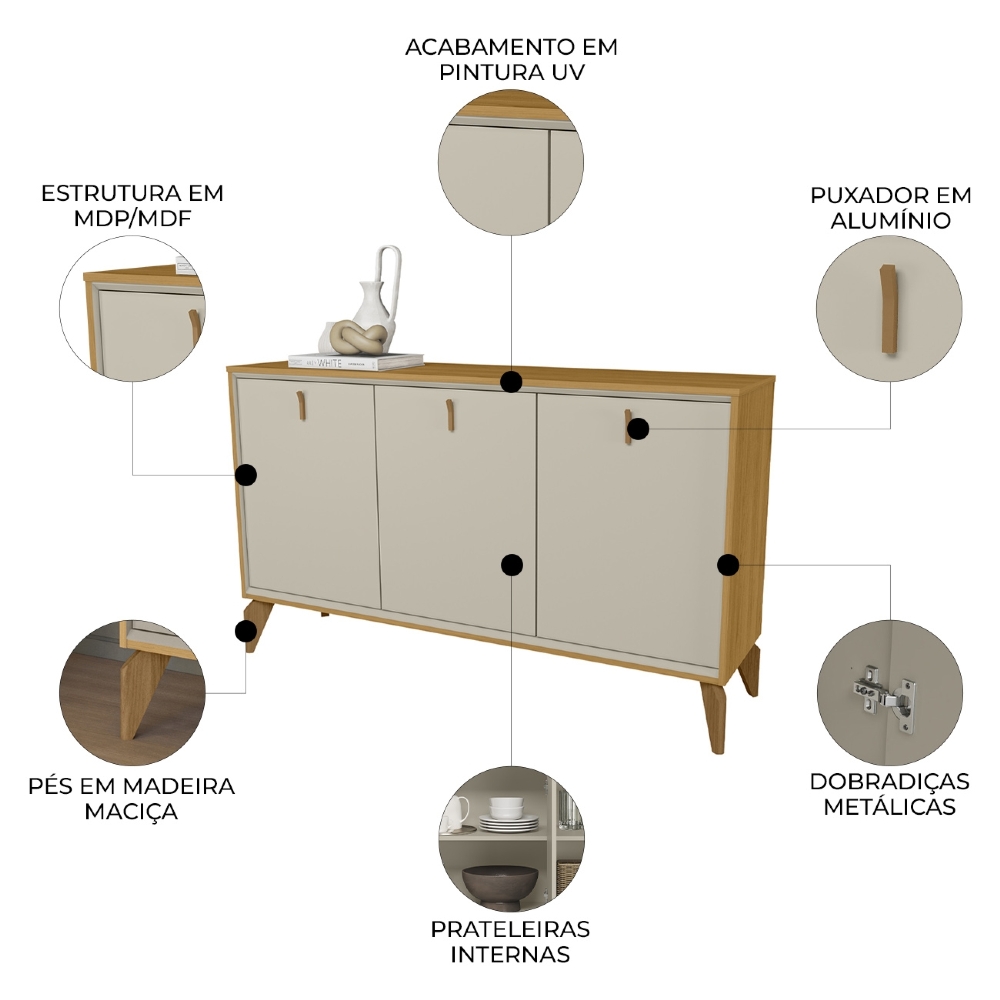 ACABAMENTO EM PINTURA UV

ESTRUTURA EM MDP/MDF

PUXADOR EM ALUMÍNIO

WHITE

PÉS EM MADEIRA MACIÇA

DOBRADIÇAS METÁLICAS

PRATELEIRAS INTERNAS