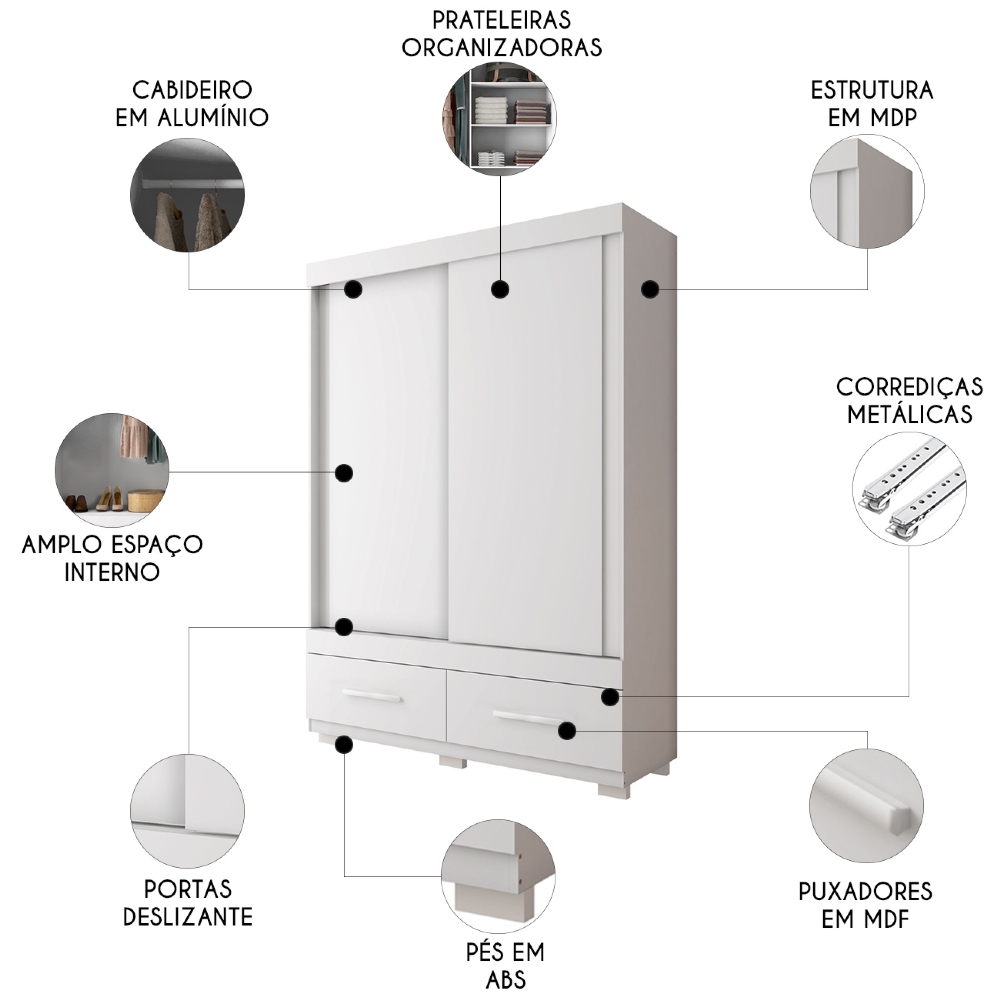 PRATELEIRAS ORGANIZADORAS

CABIDEIRO EM ALUMÍNIO

ESTRUTURA EM MDP

CORREDIÇAS METÁLICAS

AMPLO ESPAÇO INTERNO

PORTAS DESLIZANTE

PÉS EM ABS

PUXADORES EM MDF