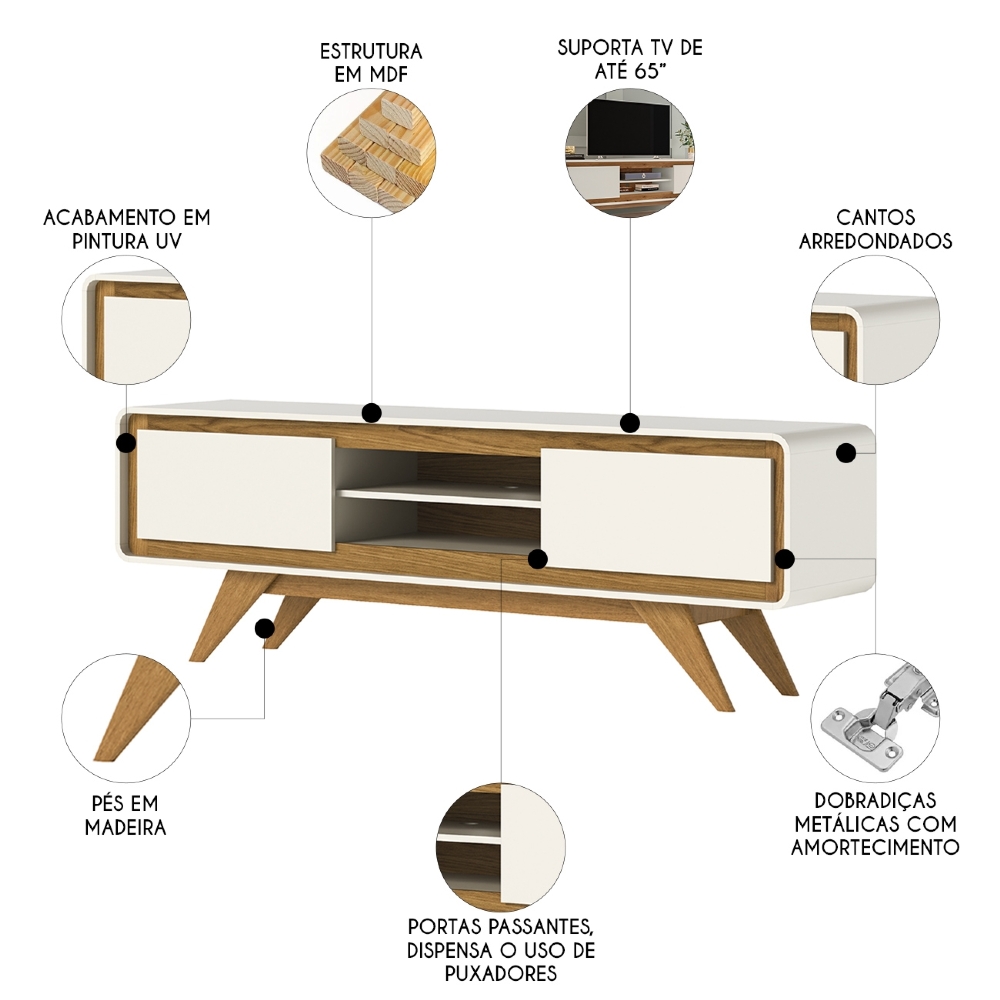 ESTRUTURA EM MDF

SUPORTA TV DE ATÉ 65"

ACABAMENTO EM PINTURA UV

CANTOS ARREDONDADOS

PÉS EM MADEIRA

DOBRADIÇAS METÁLICAS COM AMORTECIMENTO

PORTAS PASSANTES, DISPENSA O USO DE PUXADORES