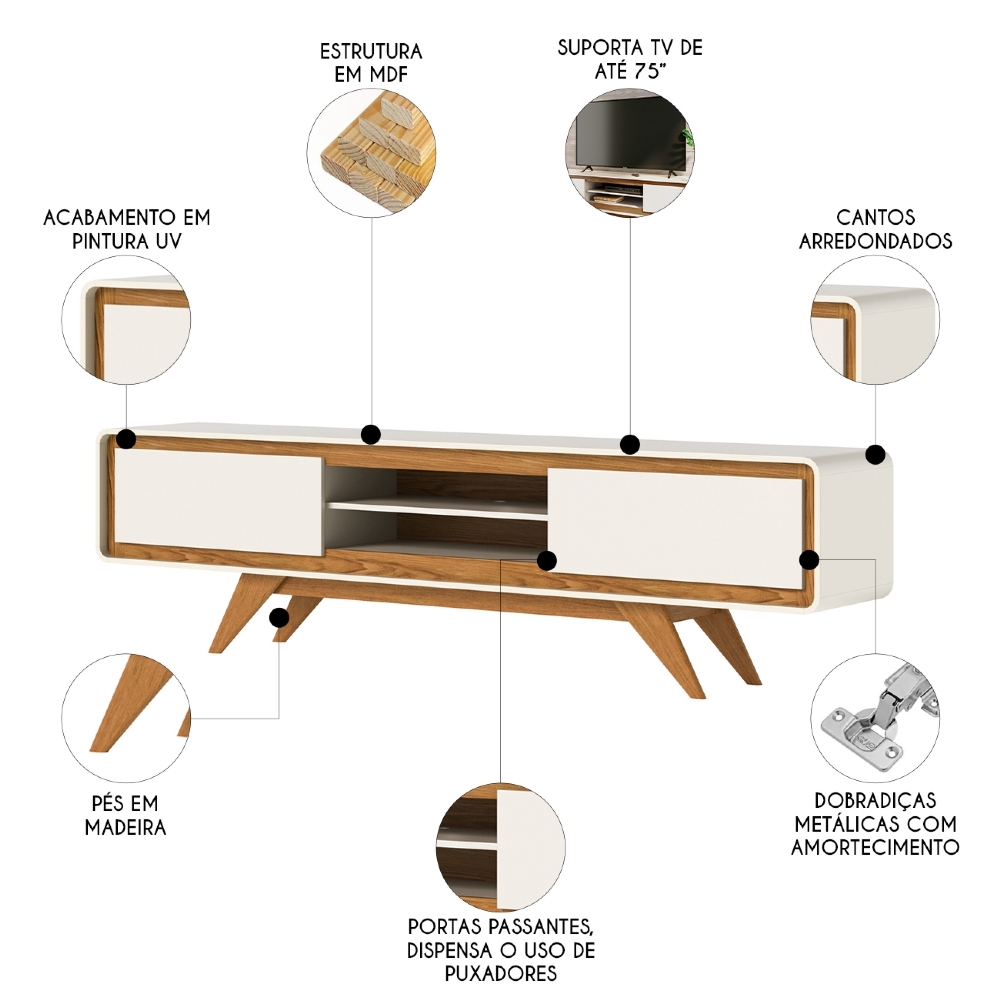 ESTRUTURA EM MDF

SUPORTA TV DE ATÉ 75"

ACABAMENTO EM PINTURA UV

CANTOS ARREDONDADOS

PÉS EM MADEIRA

DOBRADIÇAS METÁLICAS COM AMORTECIMENTO

PORTAS PASSANTES, DISPENSA O USO DE PUXADORES