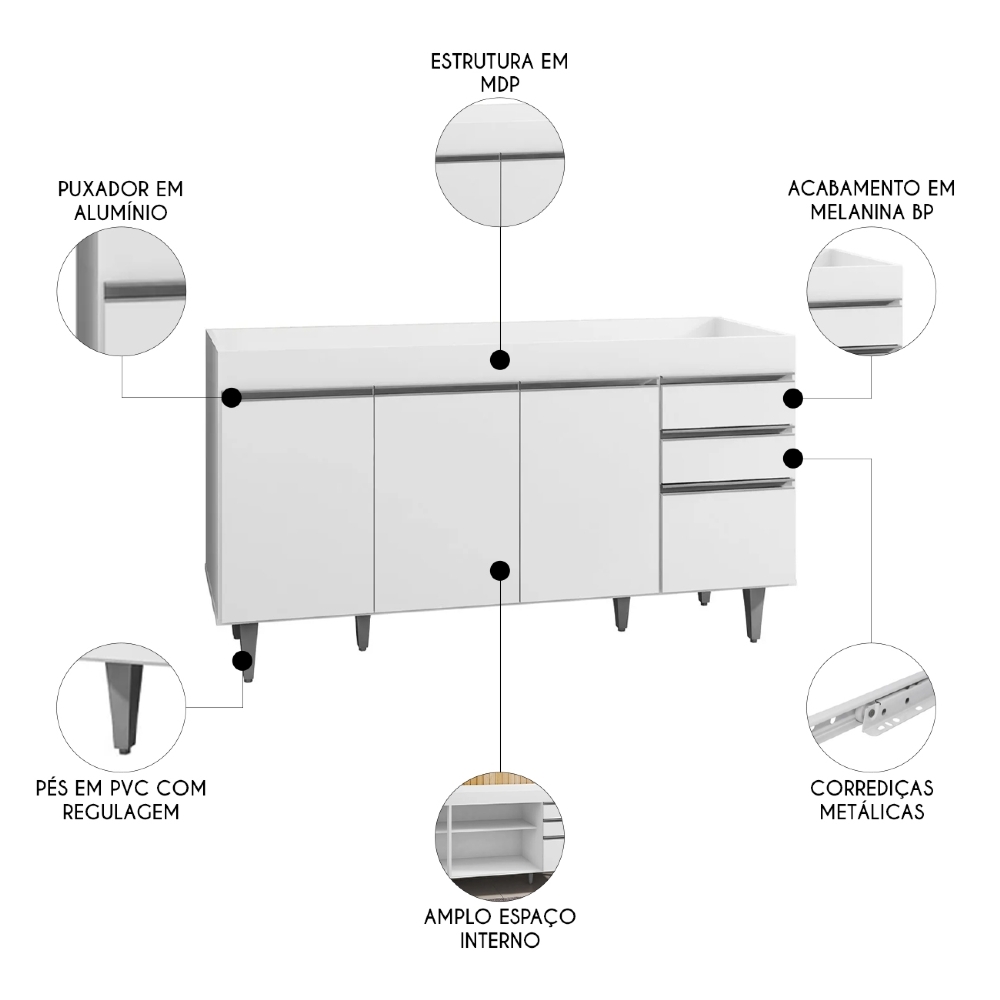 ESTRUTURA EM MDP

PUXADOR EM ALUMÍNIO

ACABAMENTO EM MELANINA BP

PÉS EM PVC COM REGULAGEM

CORREDIÇAS METÁLICAS

AMPLO ESPAÇO INTERNO