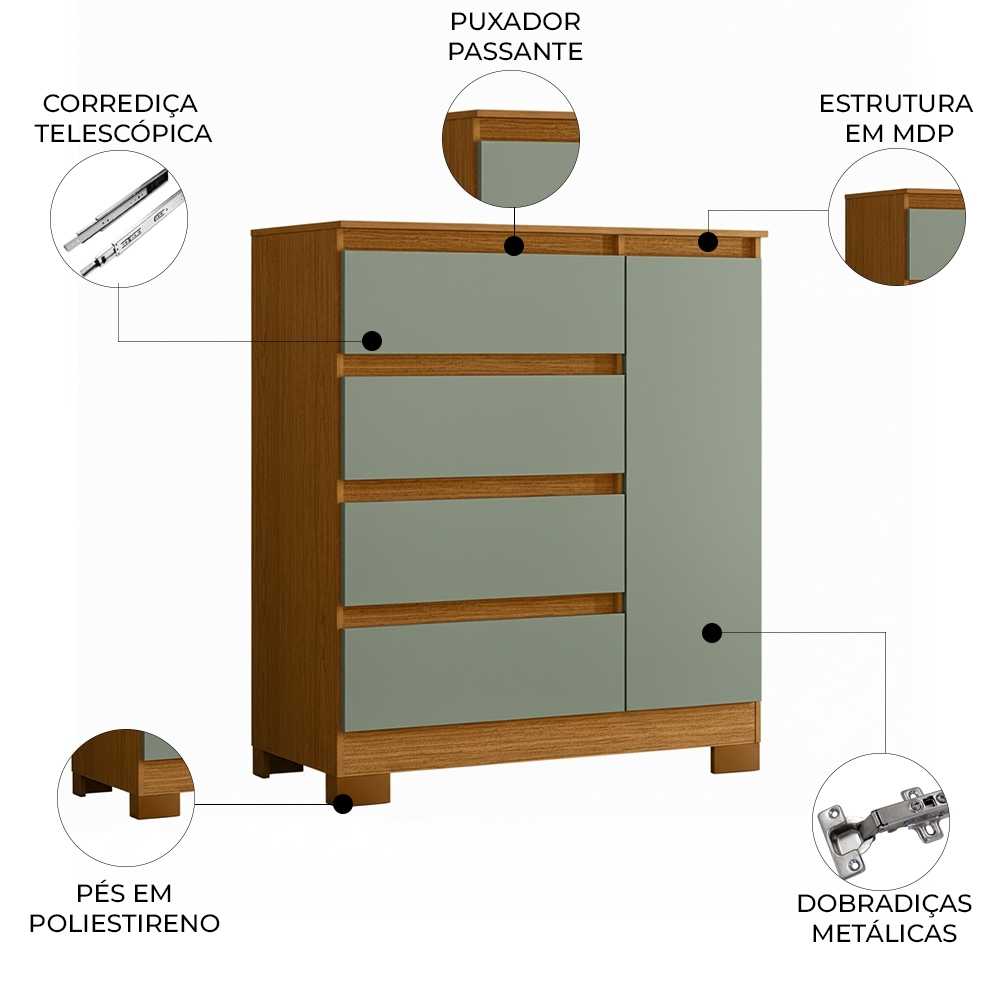 PUXADOR PASSANTE

CORREDIÇA TELESCÓPICA

ESTRUTURA EM MDP

PÉS EM POLIESTIRENO

DOBRADIÇAS METÁLICAS