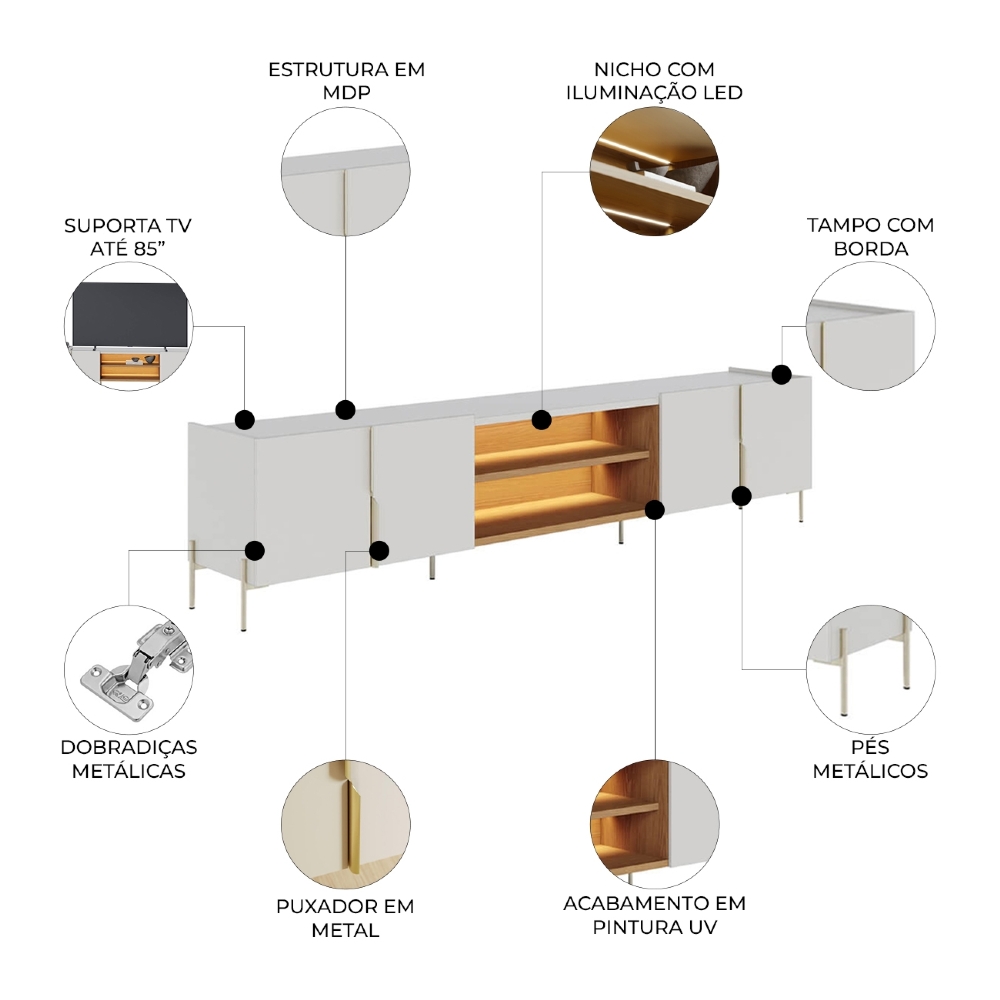 ESTRUTURA EM MDP

NICHO COM ILUMINAÇÃO LED

SUPORTA TV ATÉ 85”

TAMPO COM BORDA

DOBRADIÇAS METÁLICAS

PÉS METÁLICOS

PUXADOR EM METAL

ACABAMENTO EM PINTURA UV