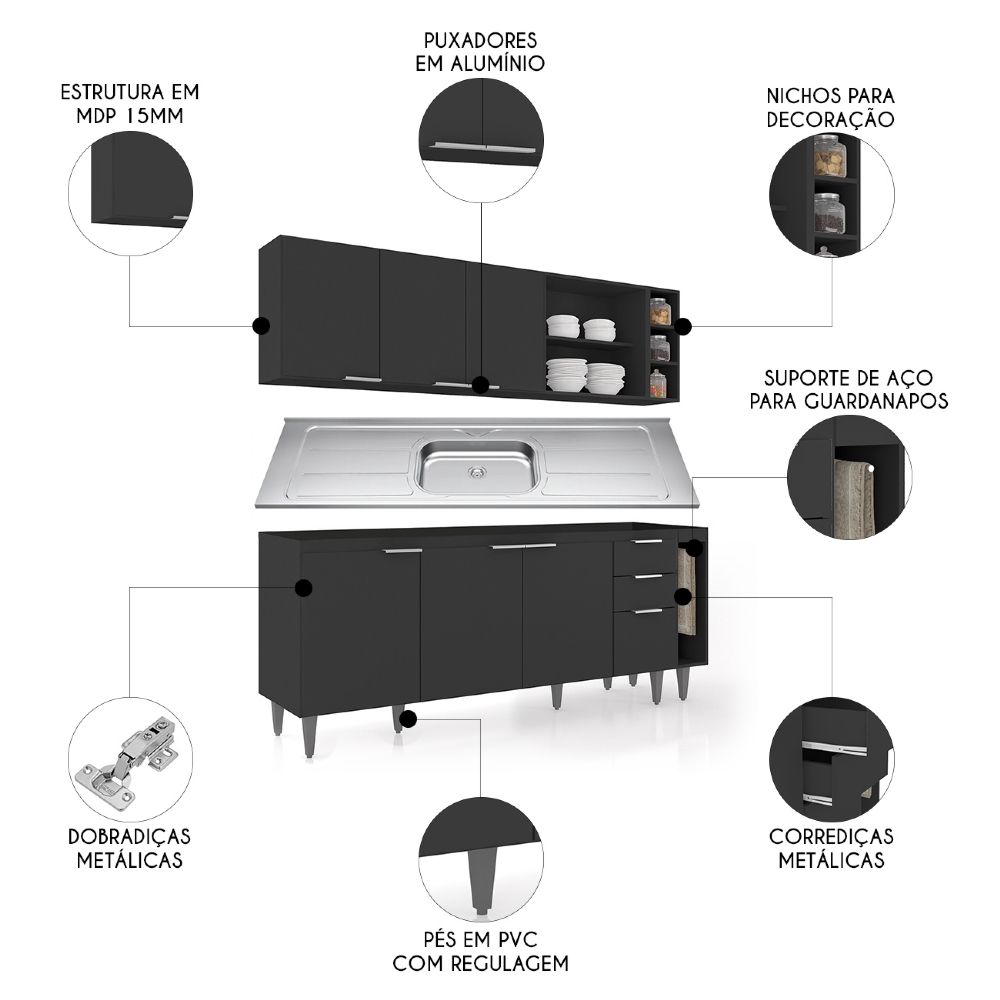 ESTRUTURA EM MDP 15MM

PUXADORES EM ALUMÍNIO

NICHOS PARA DECORAÇÃO

SUPORTE DE AÇO PARA GUARDANAPOS

DOBRADIÇAS METÁLICAS

PÉS EM PVC COM REGULAGEM

CORREDIÇAS METÁLICAS