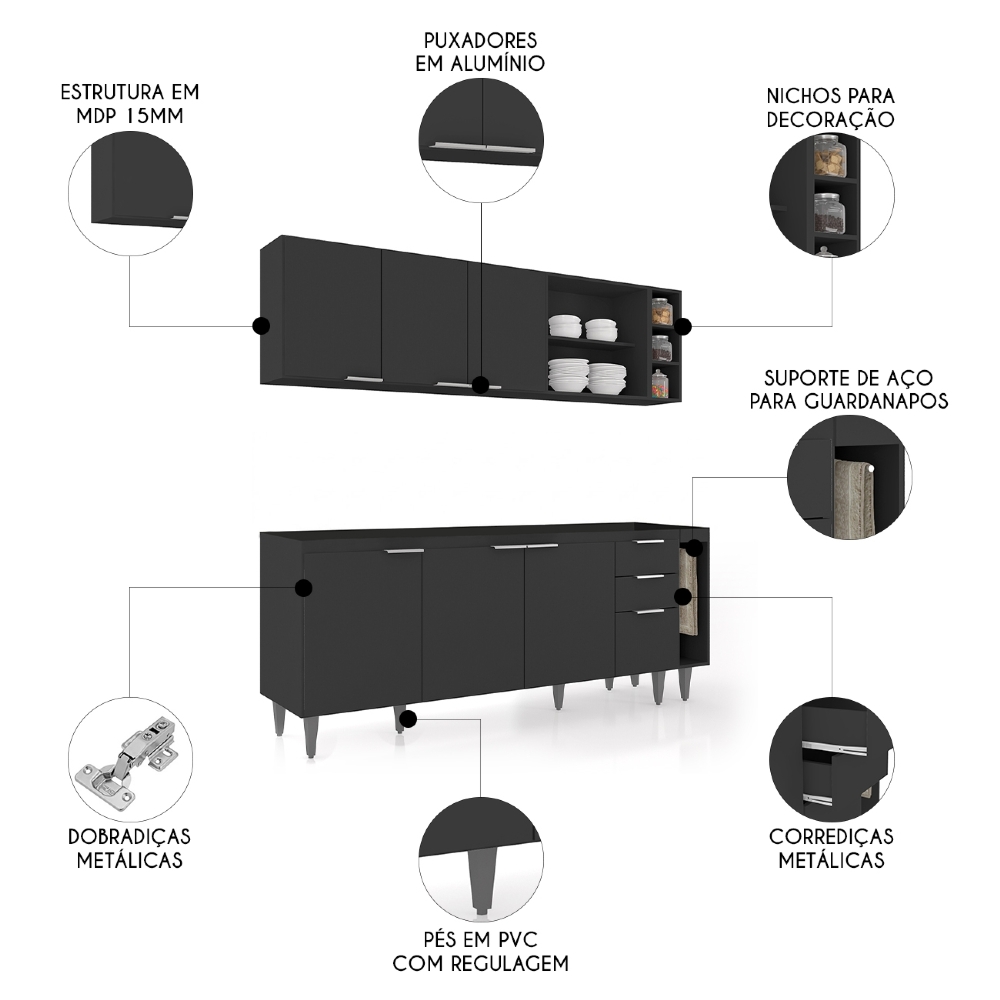 PUXADORES EM ALUMÍNIO

ESTRUTURA EM MDP 15MM

NICHOS PARA DECORAÇÃO

SUPORTE DE AÇO PARA GUARDANAPOS

DOBRADIÇAS METÁLICAS

CORREDIÇAS METÁLICAS

PÉS EM PVC COM REGULAGEM