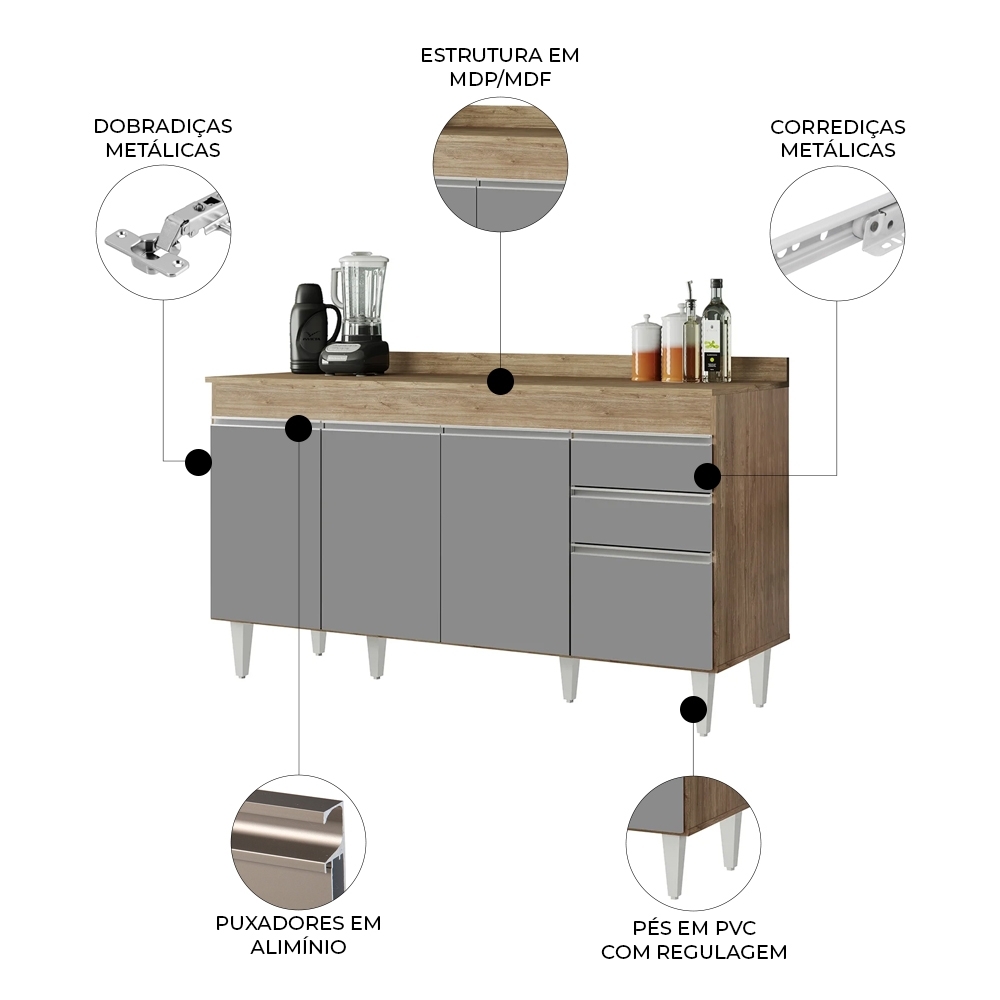 ESTRUTURA EM MDP/MDF

DOBRADIÇAS METÁLICAS

CORREDIÇAS METÁLICAS

PUXADORES EM ALIMÍNIO

PÉS EM PVC COM REGULAGEM