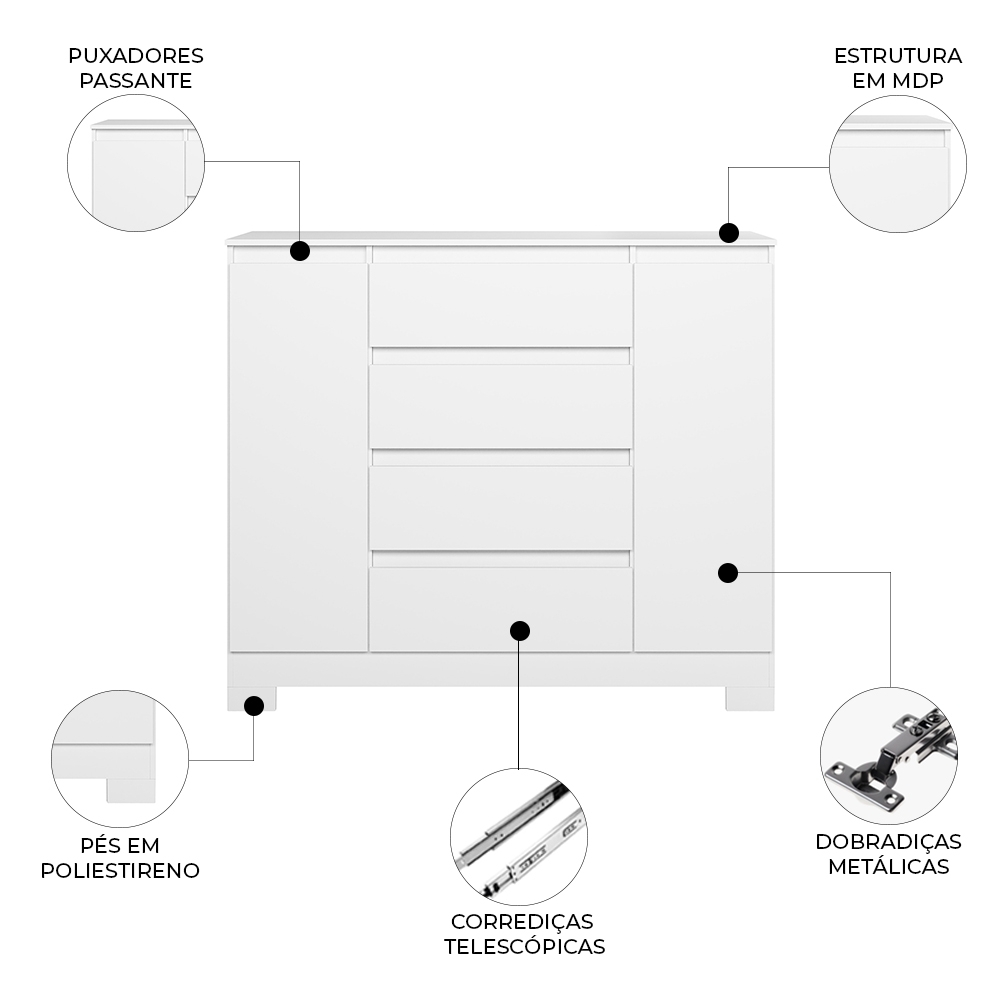 PUXADORES PASSANTE

ESTRUTURA EM MDP

PÉS EM POLIESTIRENO

CORREDIÇAS TELESCÓPICAS

DOBRADIÇAS METÁLICAS