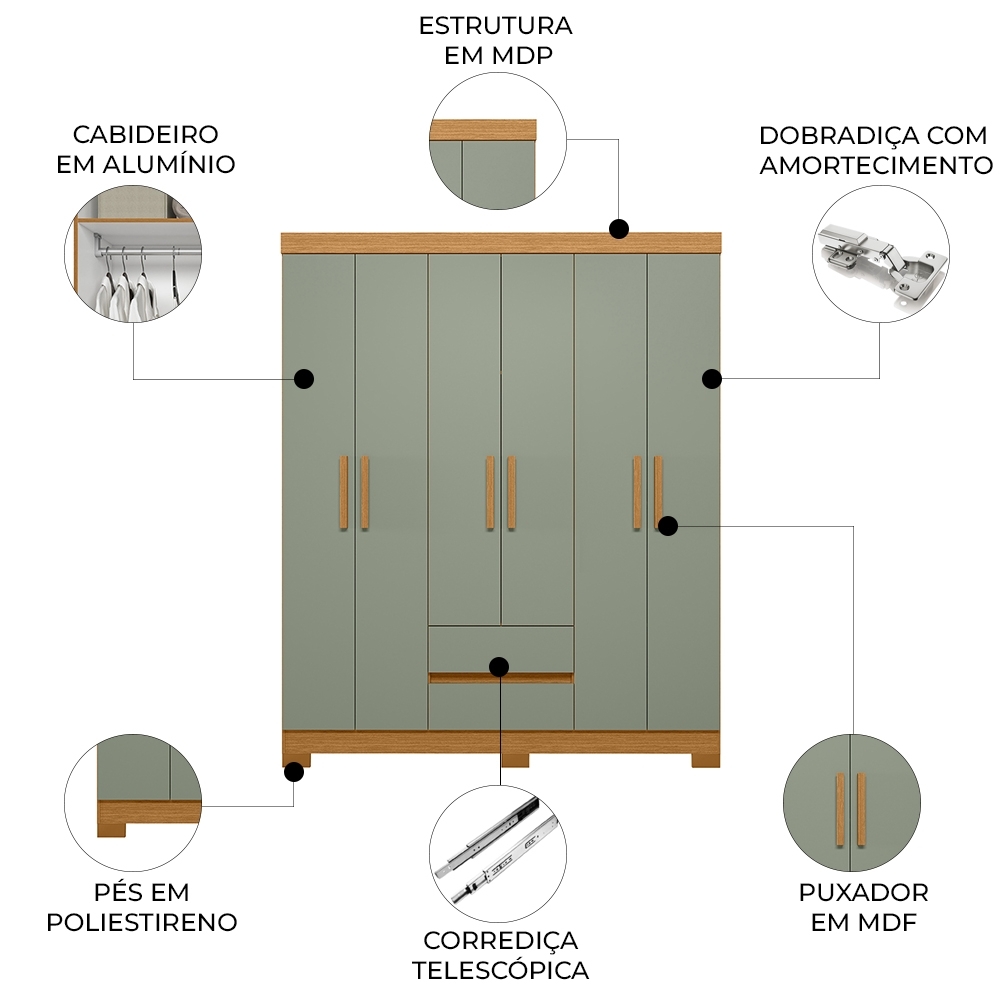 ESTRUTURA EM MDP

CABIDEIRO EM ALUMÍNIO

DOBRADIÇA COM AMORTECIMENTO

PÉS EM POLIESTIRENO

CORREDIÇA TELESCÓPICA

PUXADOR EM MDF