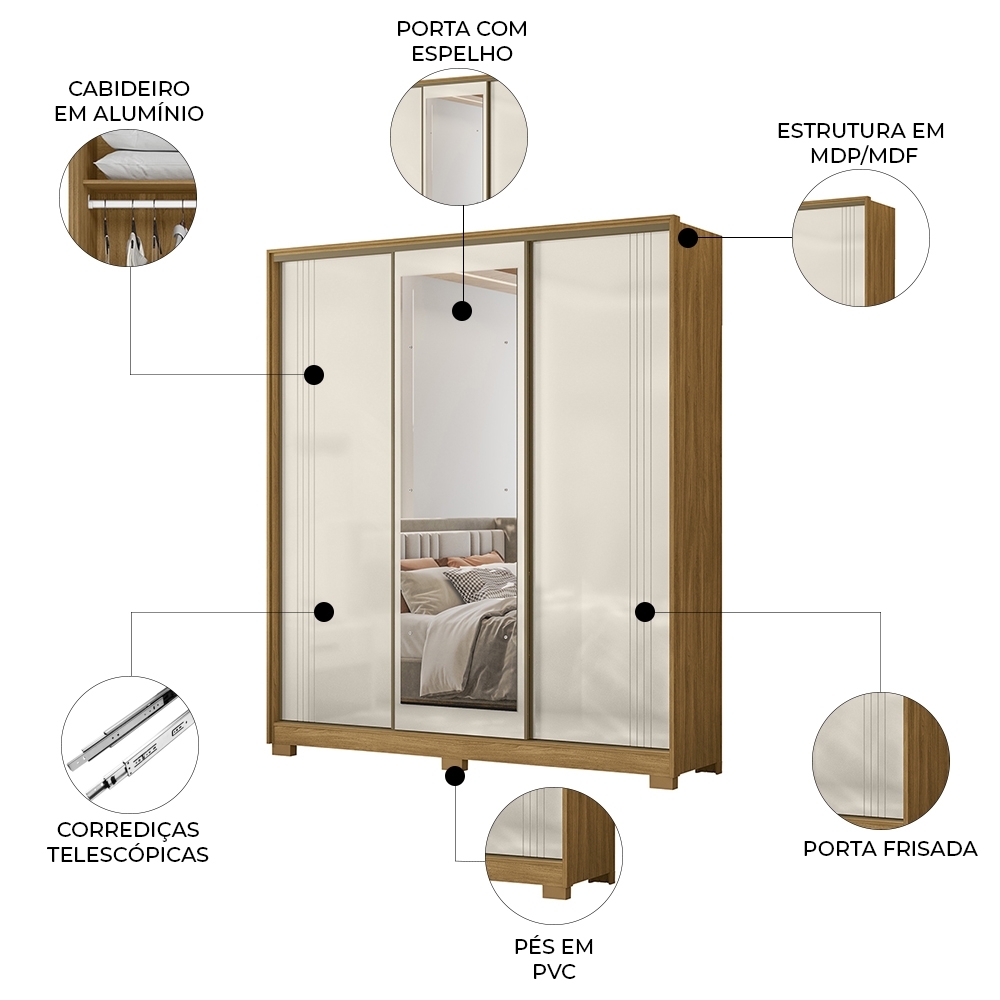 PORTA COM ESPELHO

CABIDEIRO EM ALUMÍNIO

ESTRUTURA EM MDP/MDF

CORREDIÇAS TELESCÓPICAS

PORTA FRISADA

PÉS EM PVC