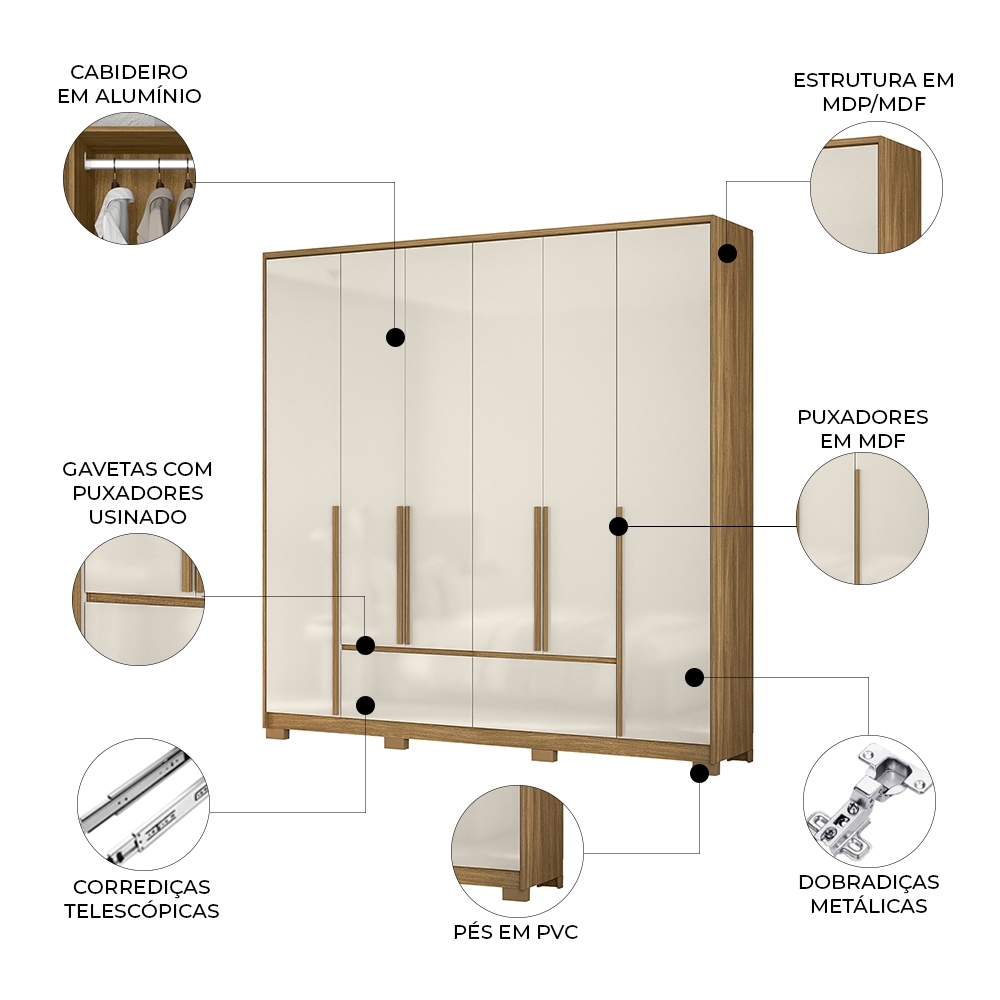 CABIDEIRO EM ALUMÍNIO

ESTRUTURA EM MDP/MDF

PUXADORES EM MDF

GAVETAS COM PUXADORES USINADO

CORREDIÇAS TELESCÓPICAS

PÉS EM PVC

DOBRADIÇAS METÁLICAS