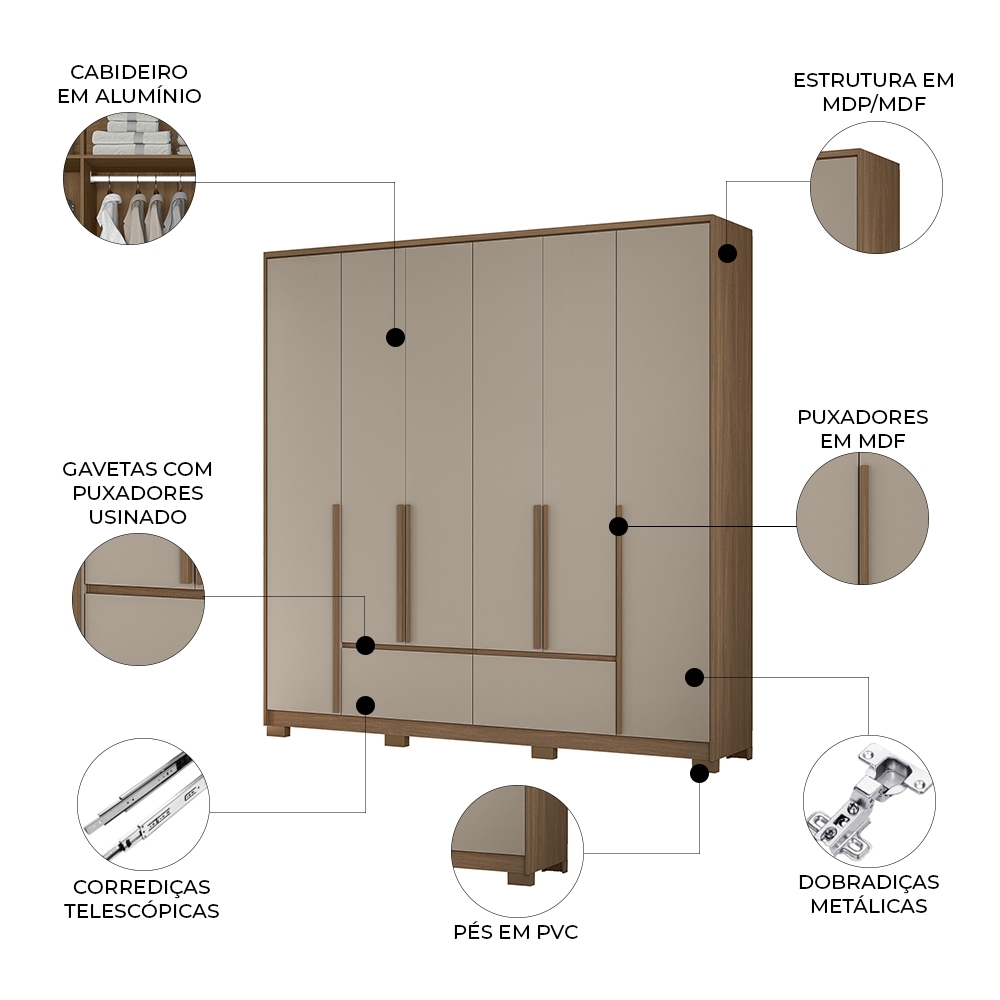 CABIDEIRO EM ALUMÍNIO

ESTRUTURA EM MDP/MDF

PUXADORES EM MDF

GAVETAS COM PUXADORES USINADO

CORREDIÇAS TELESCÓPICAS

PÉS EM PVC

DOBRADIÇAS METÁLICAS