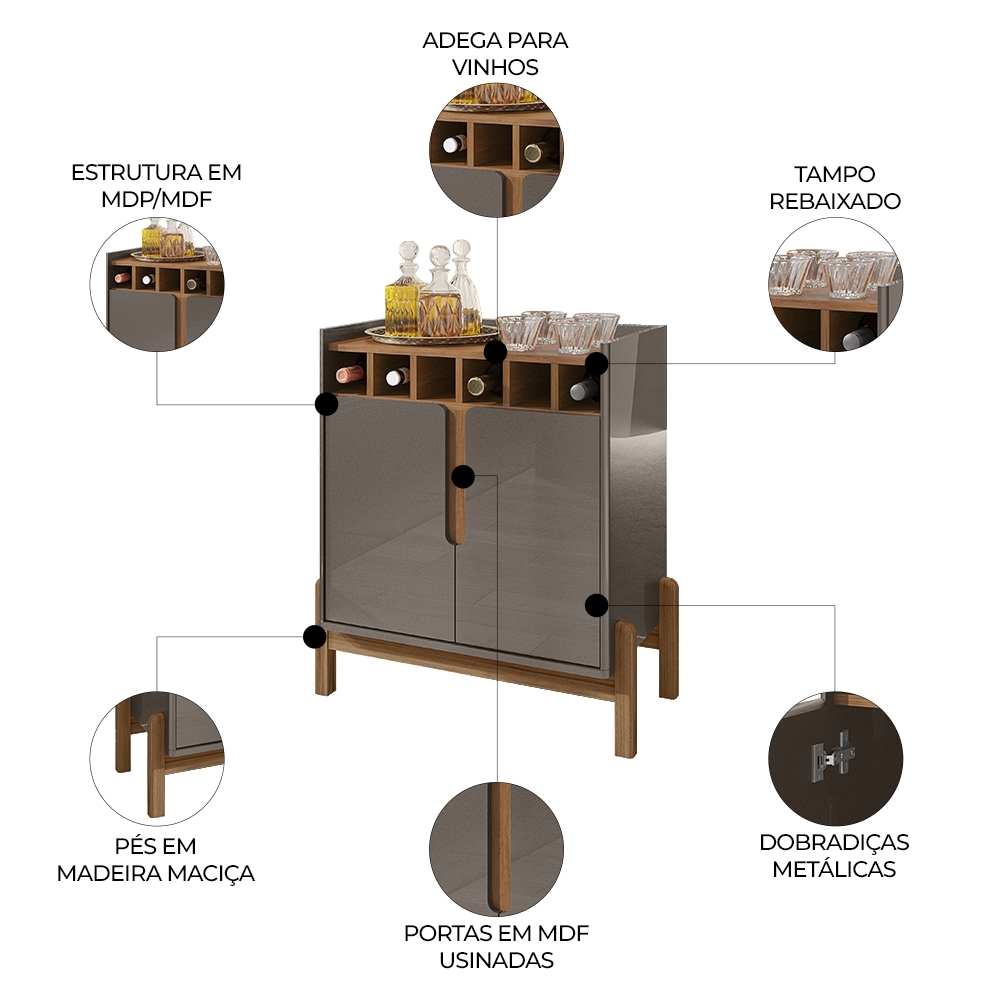 ADEGA PARA VINHOS

ESTRUTURA EM MDP/MDF

TAMPO REBAIXADO

PÉS EM MADEIRA MACIÇA

PORTAS EM MDF USINADAS

DOBRADIÇAS METÁLICAS