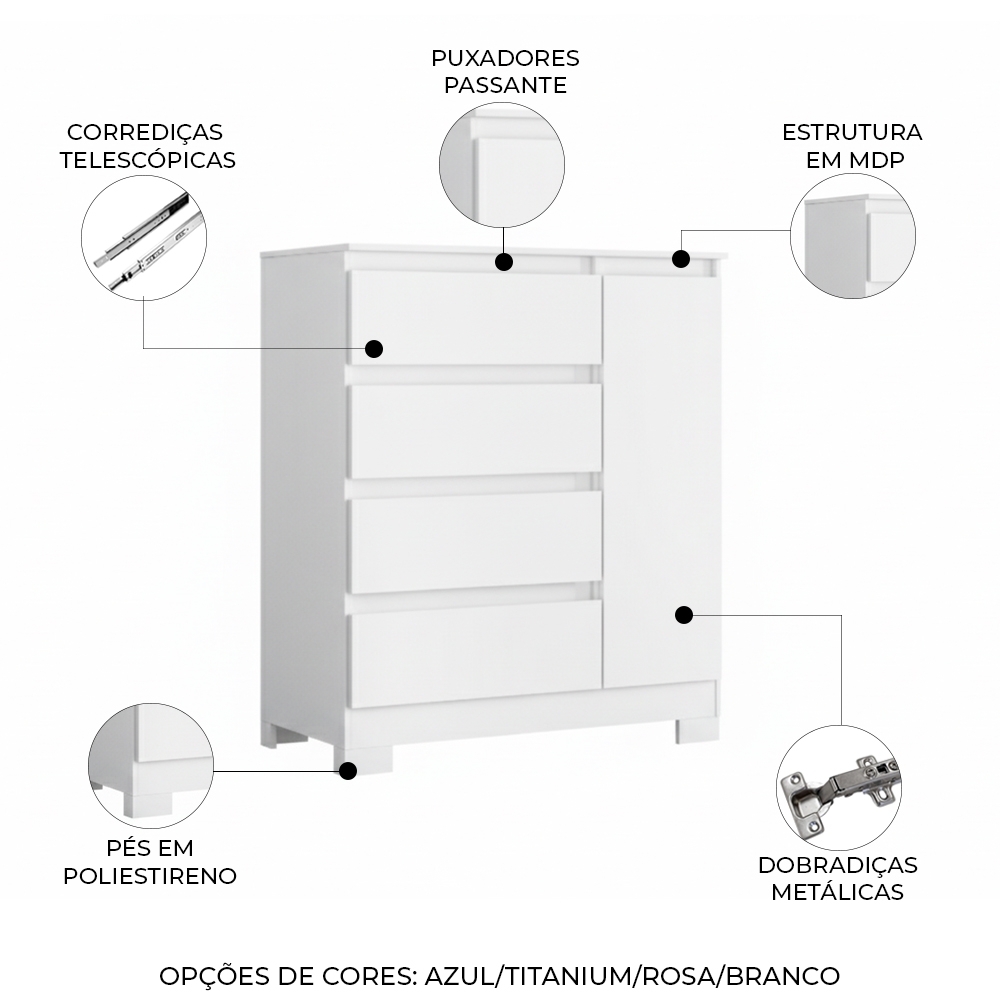 PUXADORES PASSANTE

CORREDIÇAS TELESCÓPICAS

ESTRUTURA EM MDP

PÉS EM POLIESTIRENO

DOBRADIÇAS METÁLICAS

OPÇÕES DE CORES: AZUL/TITANIUM/ROSA/BRANCO