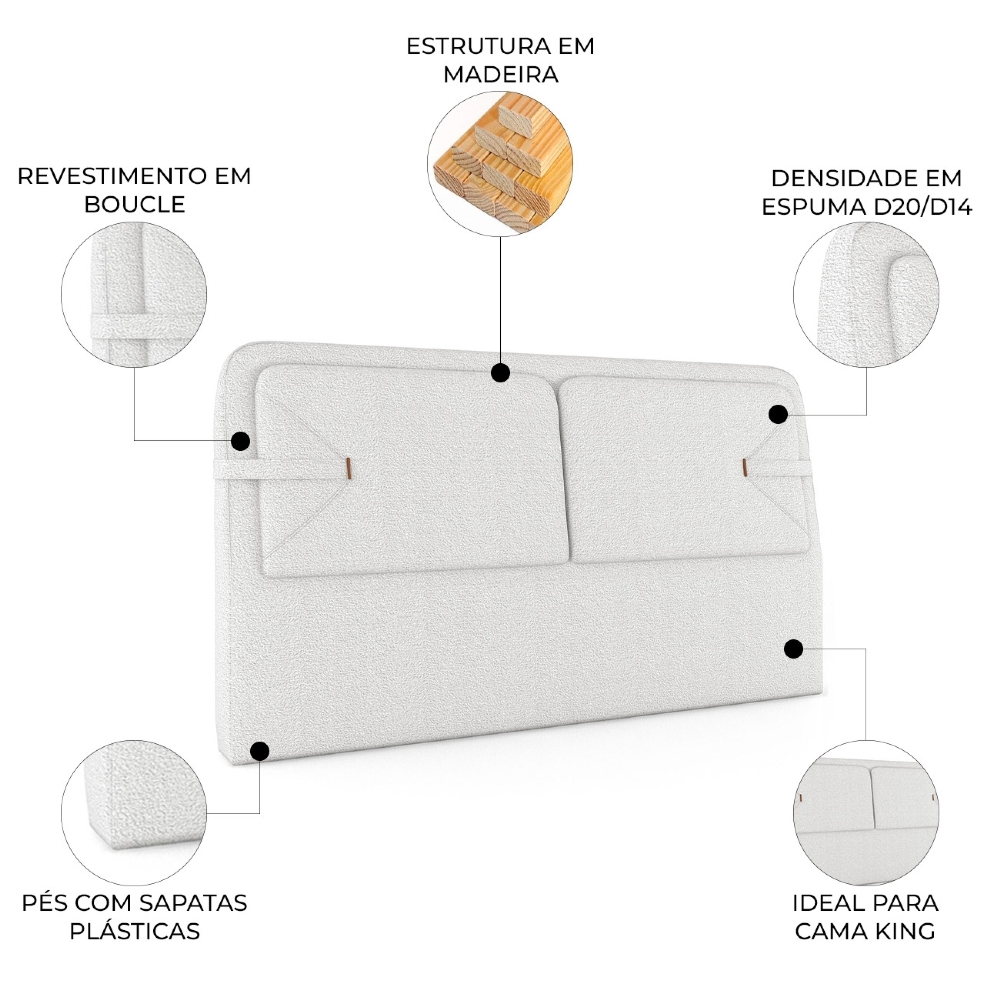 ESTRUTURA EM MADEIRA

REVESTIMENTO EM BOUCLE

DENSIDADE EM ESPUMA D20/D14

PÉS COM SAPATAS PLÁSTICAS

IDEAL PARA CAMA KING